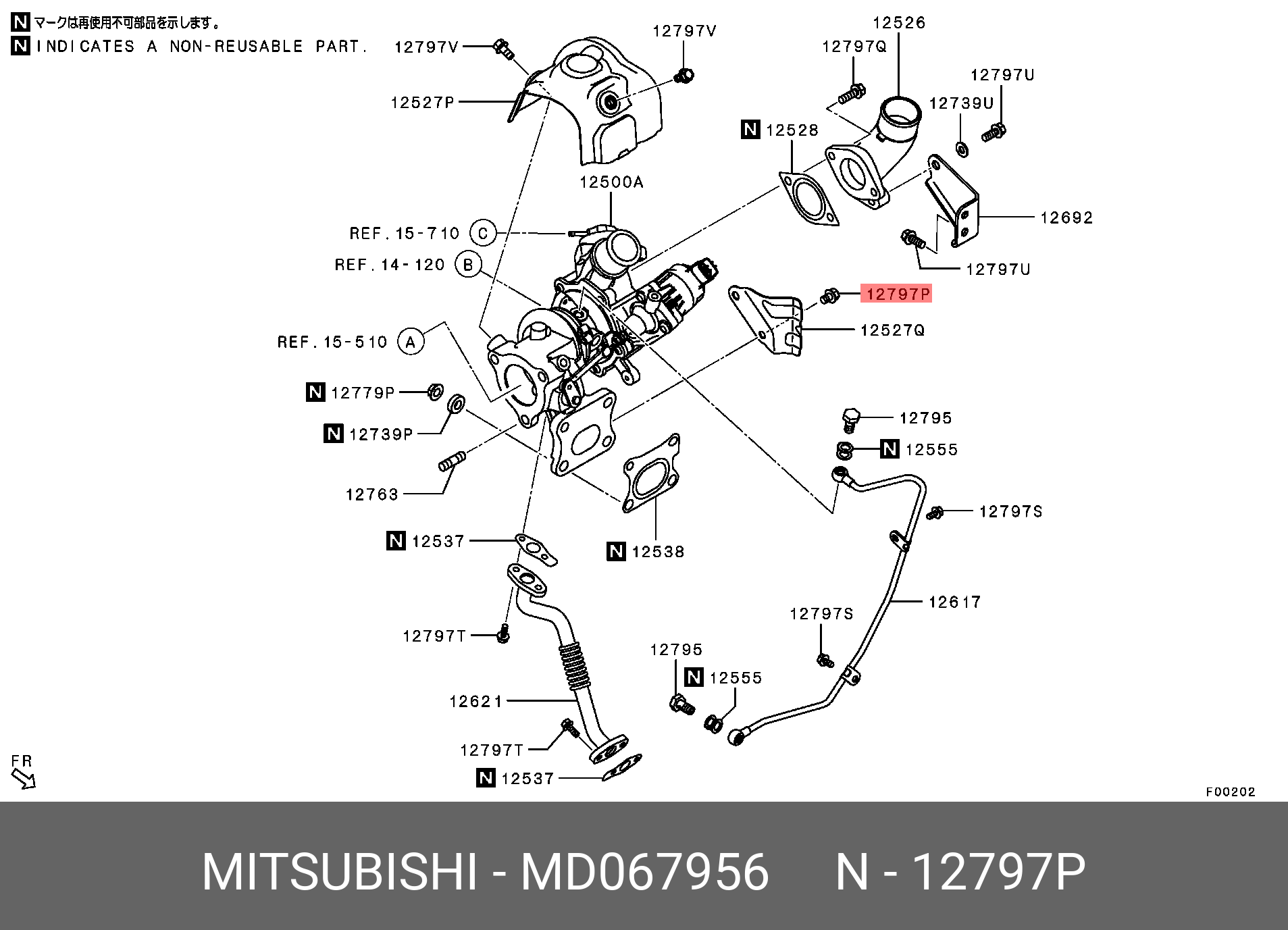 N マークは再使用不可部品を示します。
N INDICATES A NON-REUSABLE PART.

12797V
12797V
12526
12797Q
12797U
12739U
12527P
N 12528
12500A
12692
REF.15-710 C
REF.14-120 B
12797U
12797P
12527Q
REF.15-510 A
N 12779P
N 12739P
12795
N 12555
12763
12797S
N 12537
N 12538
12617
12797S
12797T
12795
N 12555
12621
12797T
N 12537
FR
F00202

MITSUBISHI - MD067956 N - 12797P