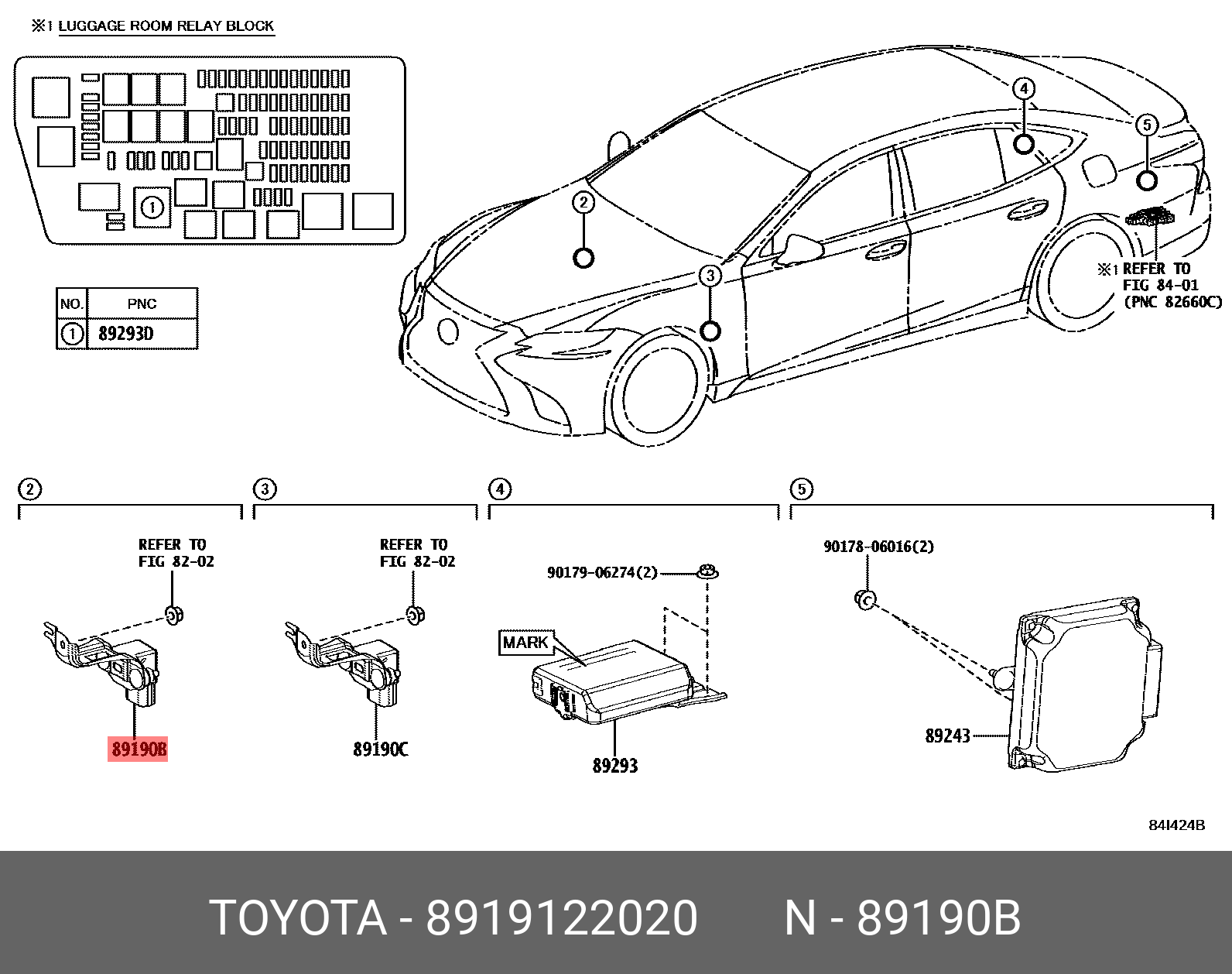 ※1 LUGGAGE ROOM RELAY BLOCK

①

| NO. | PNC |
|---|---|
| ① | 89293D |

②
③
④
⑤

※1 REFER TO FIG 84-01 (PNC 82660C)

②
REFER TO FIG 82-02
89190B

③
REFER TO FIG 82-02
89190C

④
90179-06274(2)
MARK
89293

⑤
90178-06016(2)
89243

84I424B

TOYOTA - 8919122020 N - 89190B