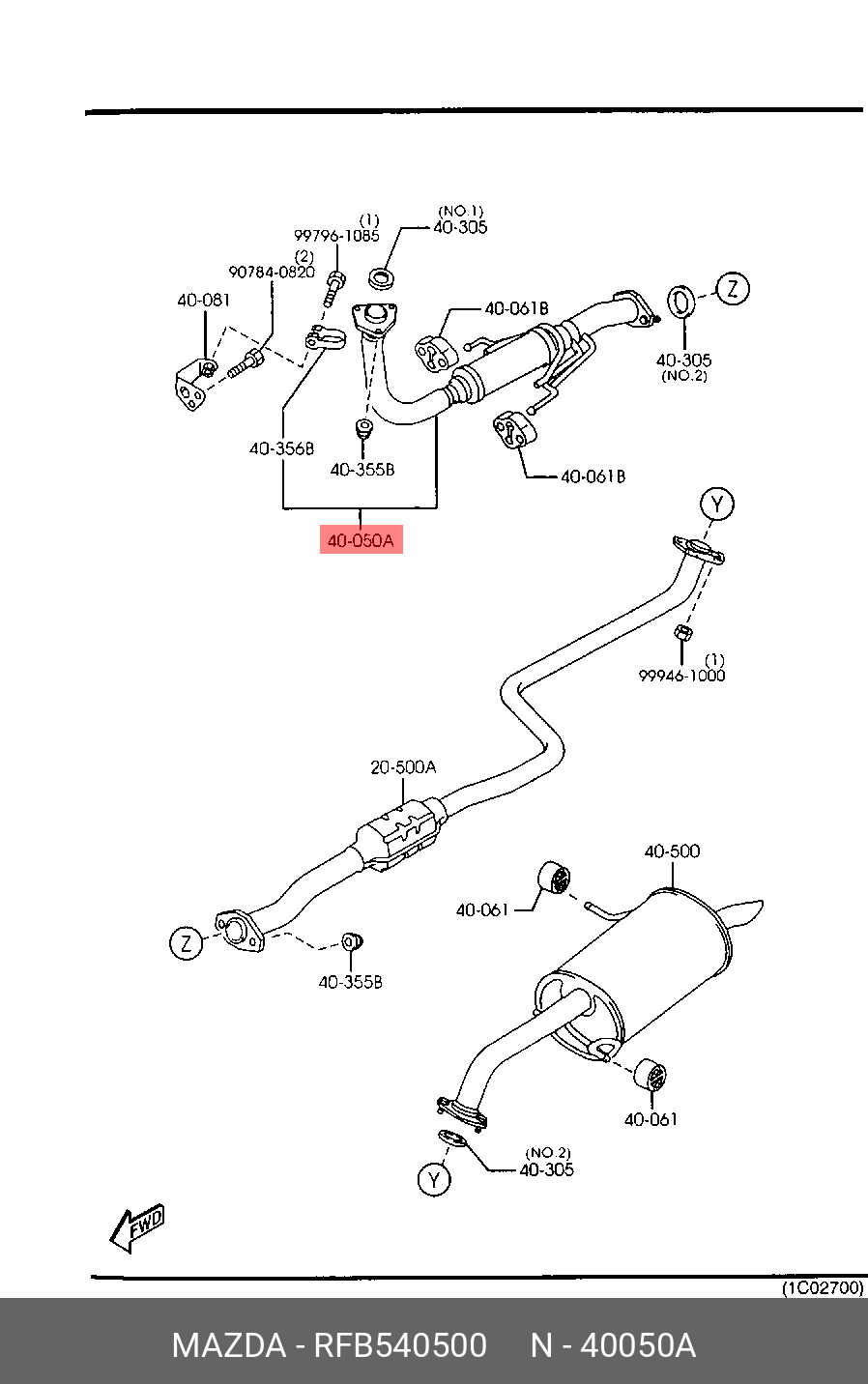 (1)
99796-1085
(NO.1)
40-305
(2)
90784-0820
40-081
40-061B
Z
40-305
(NO.2)
40-356B
40-355B
40-061B
40-050A
Y
(1)
99946-1000
20-500A
40-500
40-061
Z
40-355B
40-061
(NO.2)
40-305
Y
FWD
(1C02700)
MAZDA - RFB540500 N - 40050A