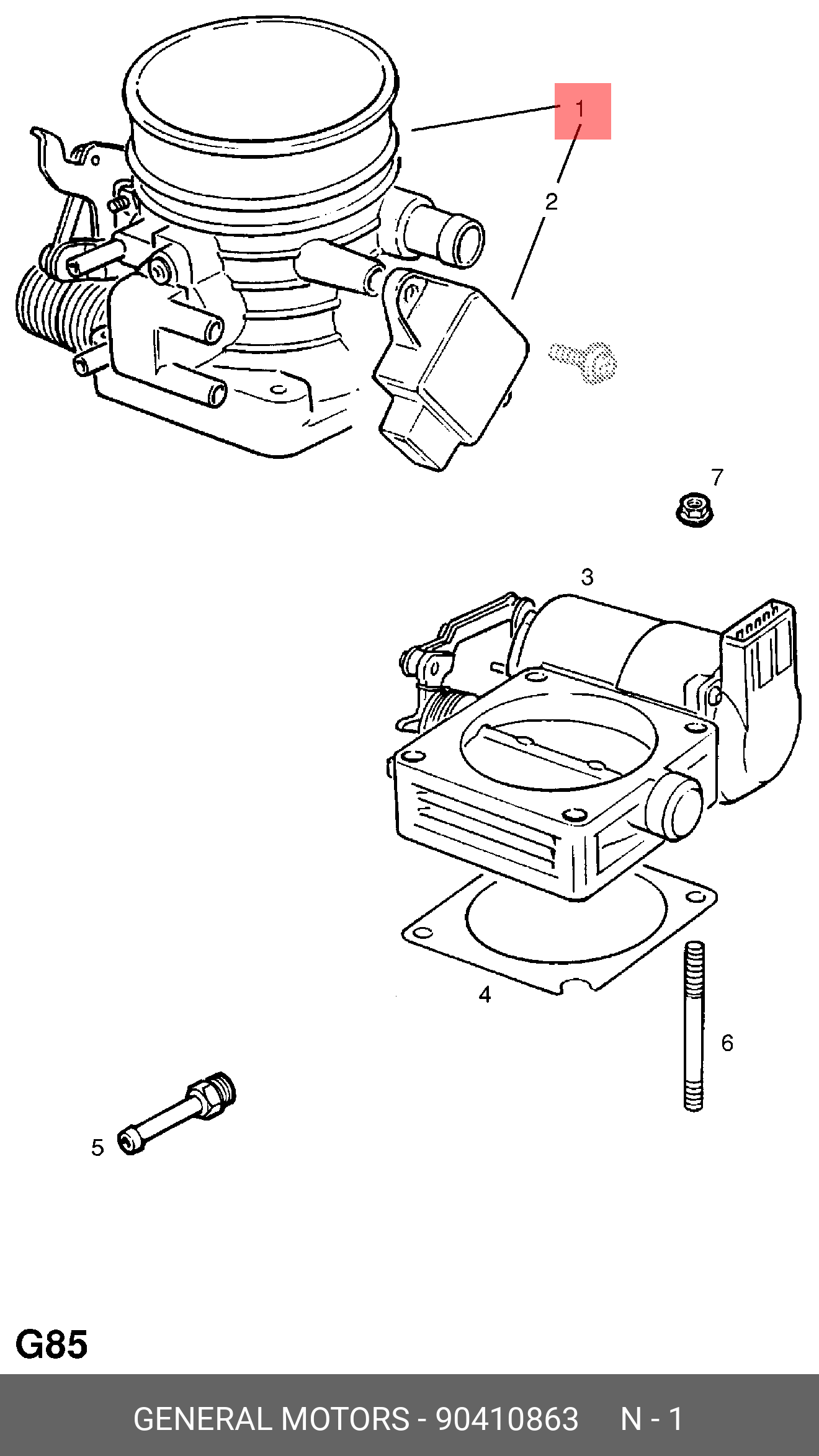 1
2
7
3
4
6
5
G85
GENERAL MOTORS - 90410863 N - 1