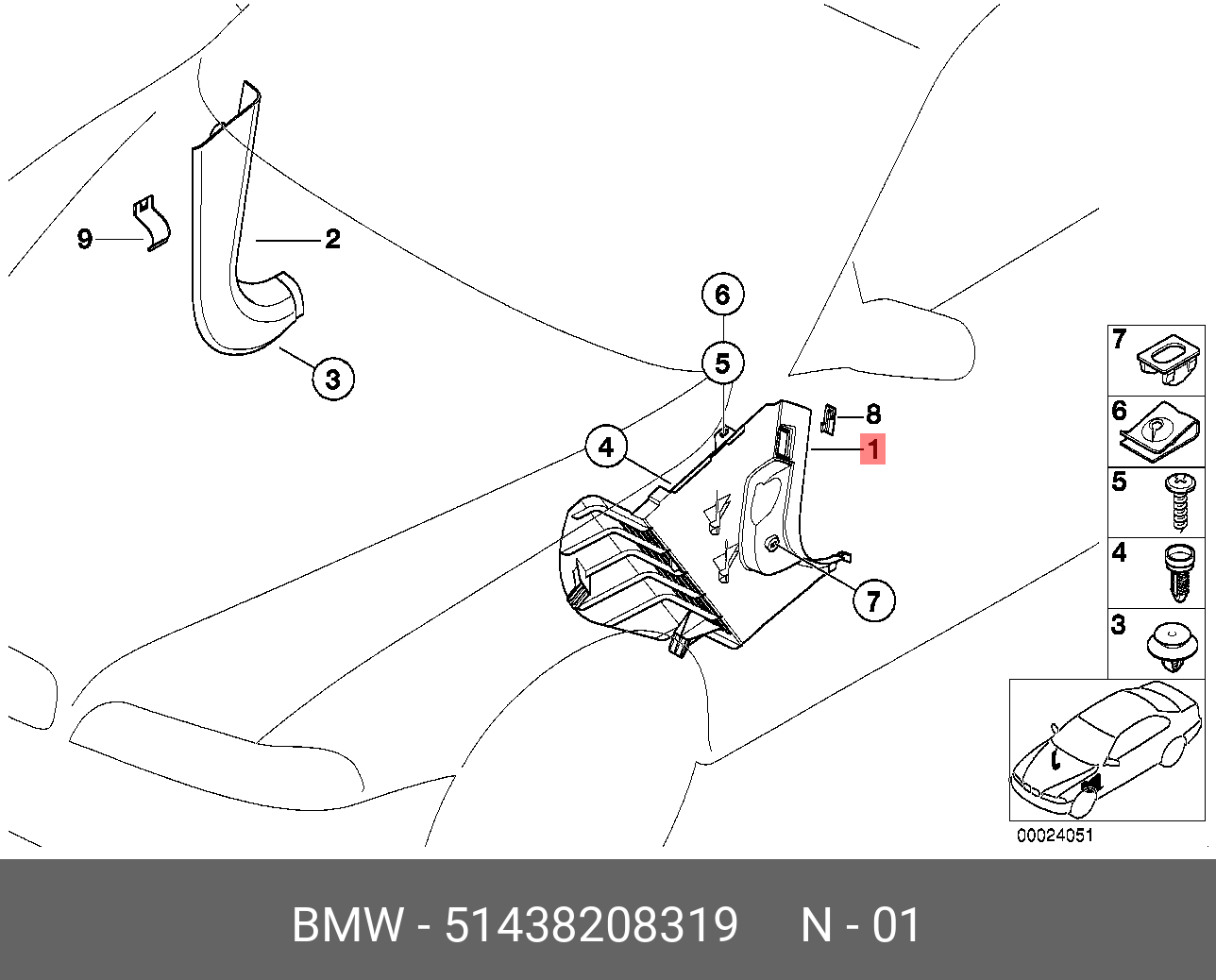 9
2
3
6
5
4
8
1
7
7
6
5
4
3
00024051

BMW - 51438208319 N - 01