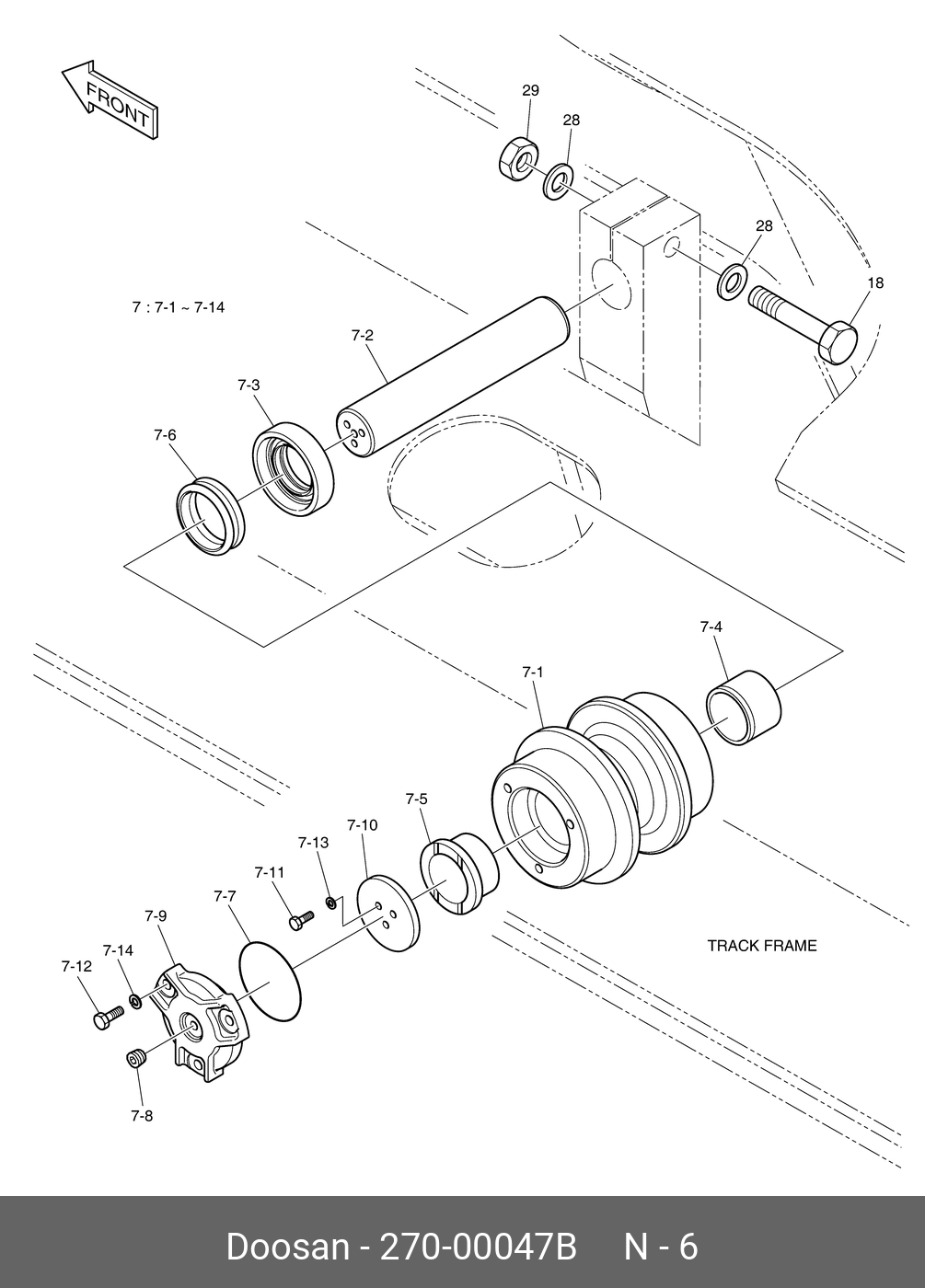 FRONT

29
28
28
18

7 : 7-1 ~ 7-14

7-2
7-3
7-6

7-4
7-1

7-5
7-10
7-13
7-11
7-7
7-9
7-14
7-12
7-8

TRACK FRAME

Doosan - 270-00047B N - 6