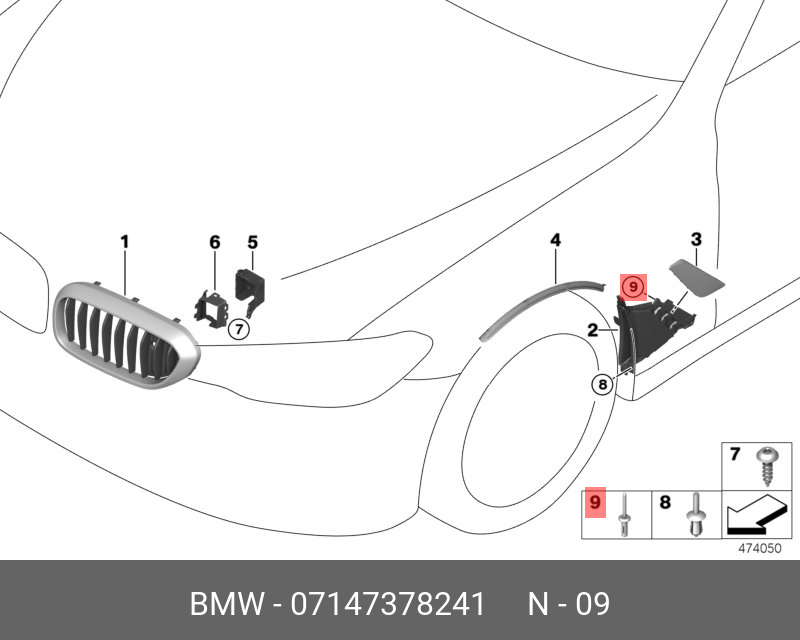 1
6
5
7
4
3
9
2
8
7
9
8
474050

BMW - 07147378241 N - 09