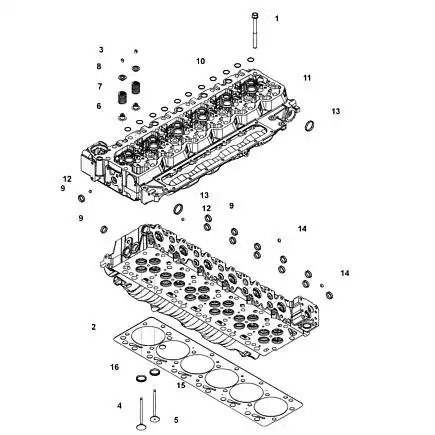 1
3
10
8
11
7
6
13
12
9
13
12
9
9
14
14
2
16
15
4
5