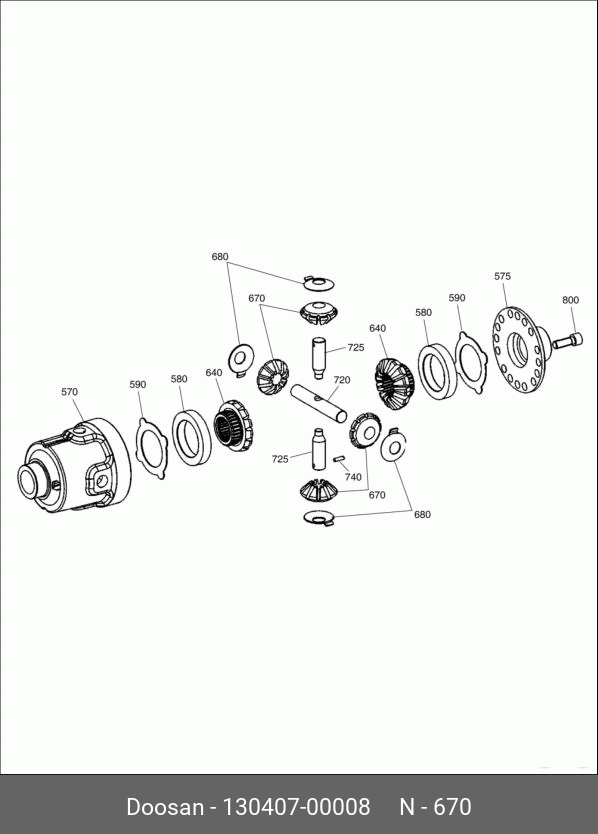 680
670
575
590
800
580
640
725
720
570
590
580
640
725
740
670
680

Doosan - 130407-00008 N - 670