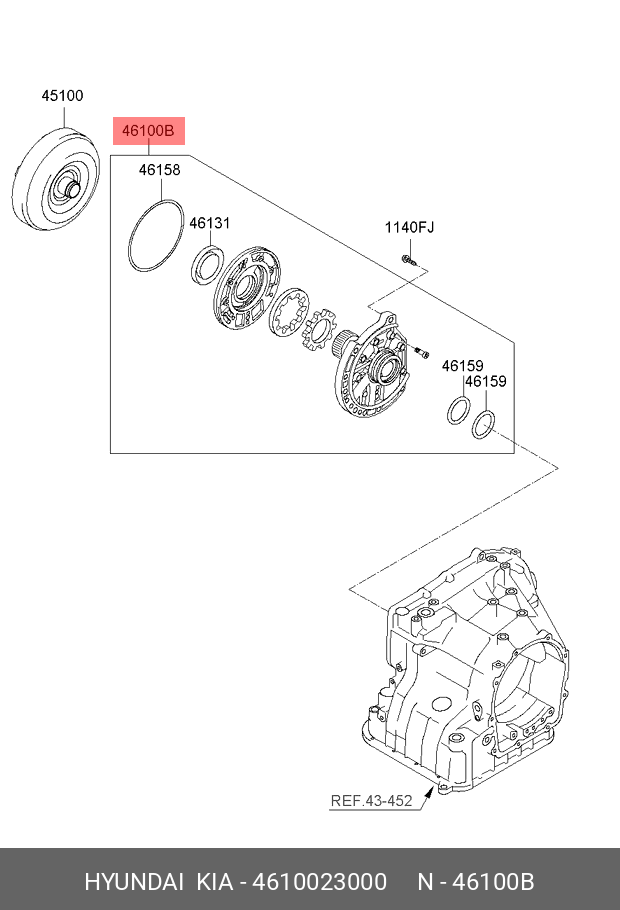 45100

46100B

46158

46131

1140FJ

46159

46159

REF.43-452

HYUNDAI KIA - 4610023000 N - 46100B