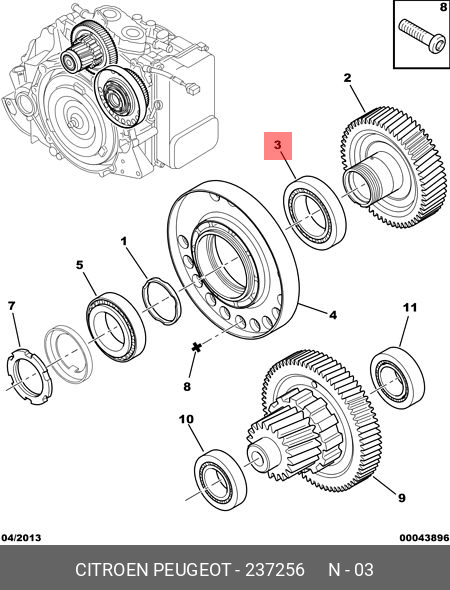 8
2
3
1
5
4
7
8
11
10
9
04/2013
00043896
CITROEN PEUGEOT - 237256 N - 03