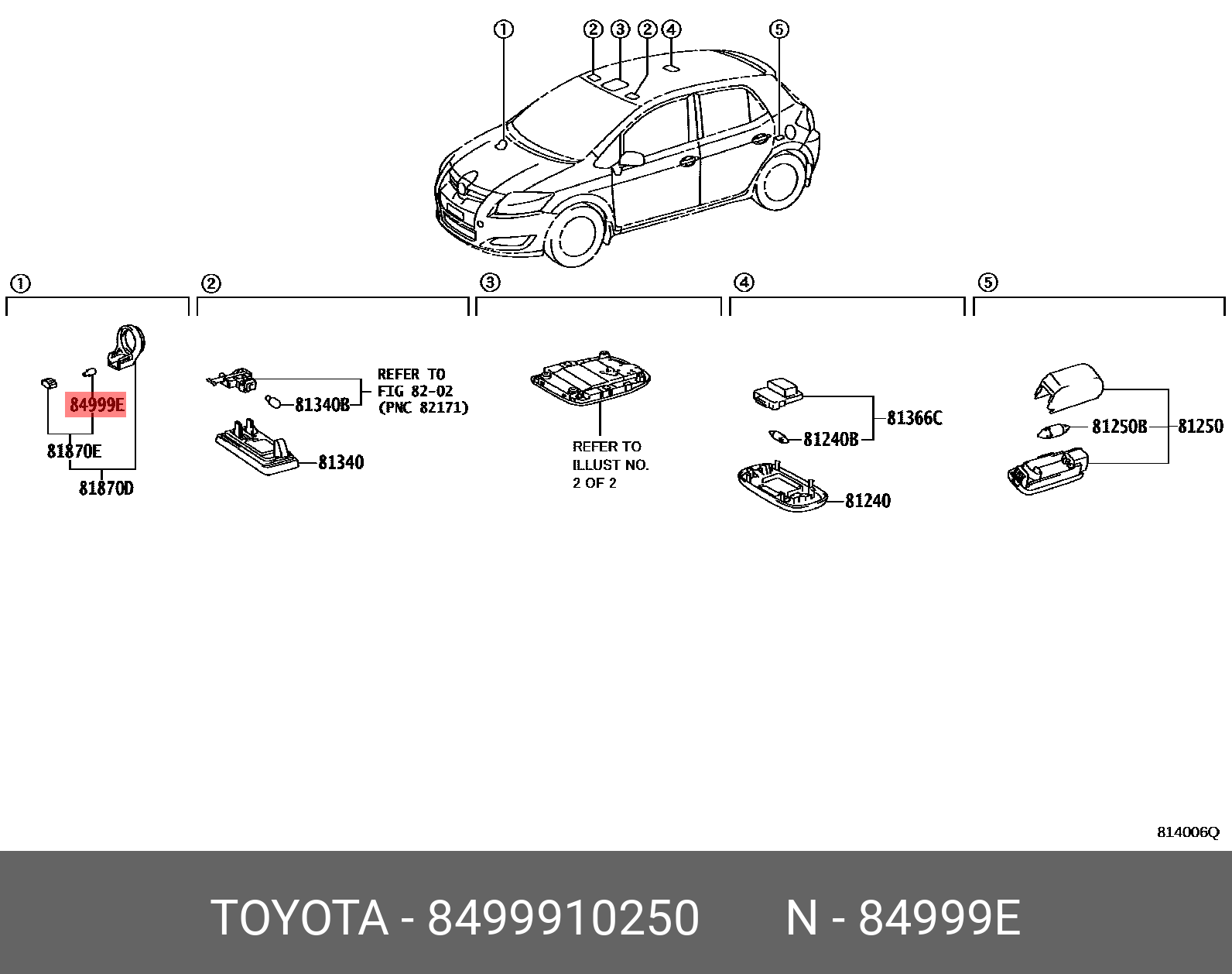 ①
②
③
②
④
⑤

①

84999E
81870E
81870D

②

REFER TO
FIG 82-02
(PNC 82171)
81340B
81340

③

REFER TO
ILLUST NO.
2 OF 2

④

81366C
81240B
81240

⑤

81250B
81250

814006Q

TOYOTA - 8499910250 N - 84999E