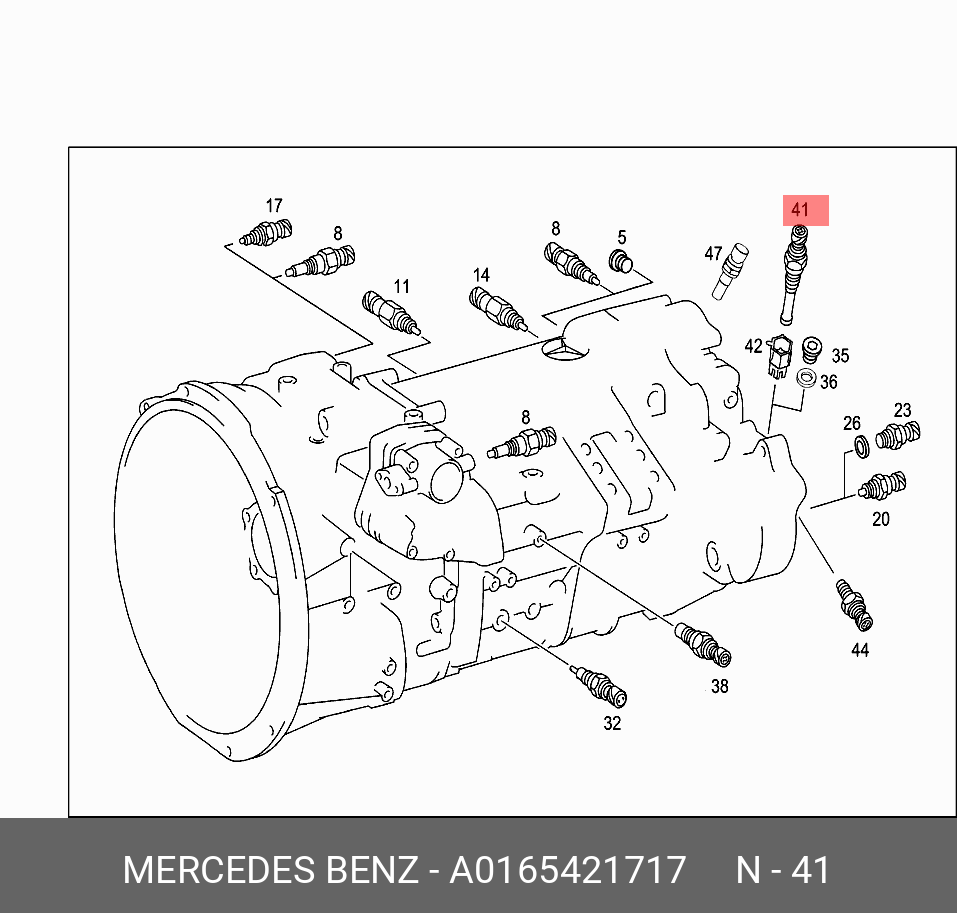 17
8
11
14
8
5
47
41
42
35
36
26
23
20
8
44
38
32

MERCEDES BENZ - A0165421717 N - 41