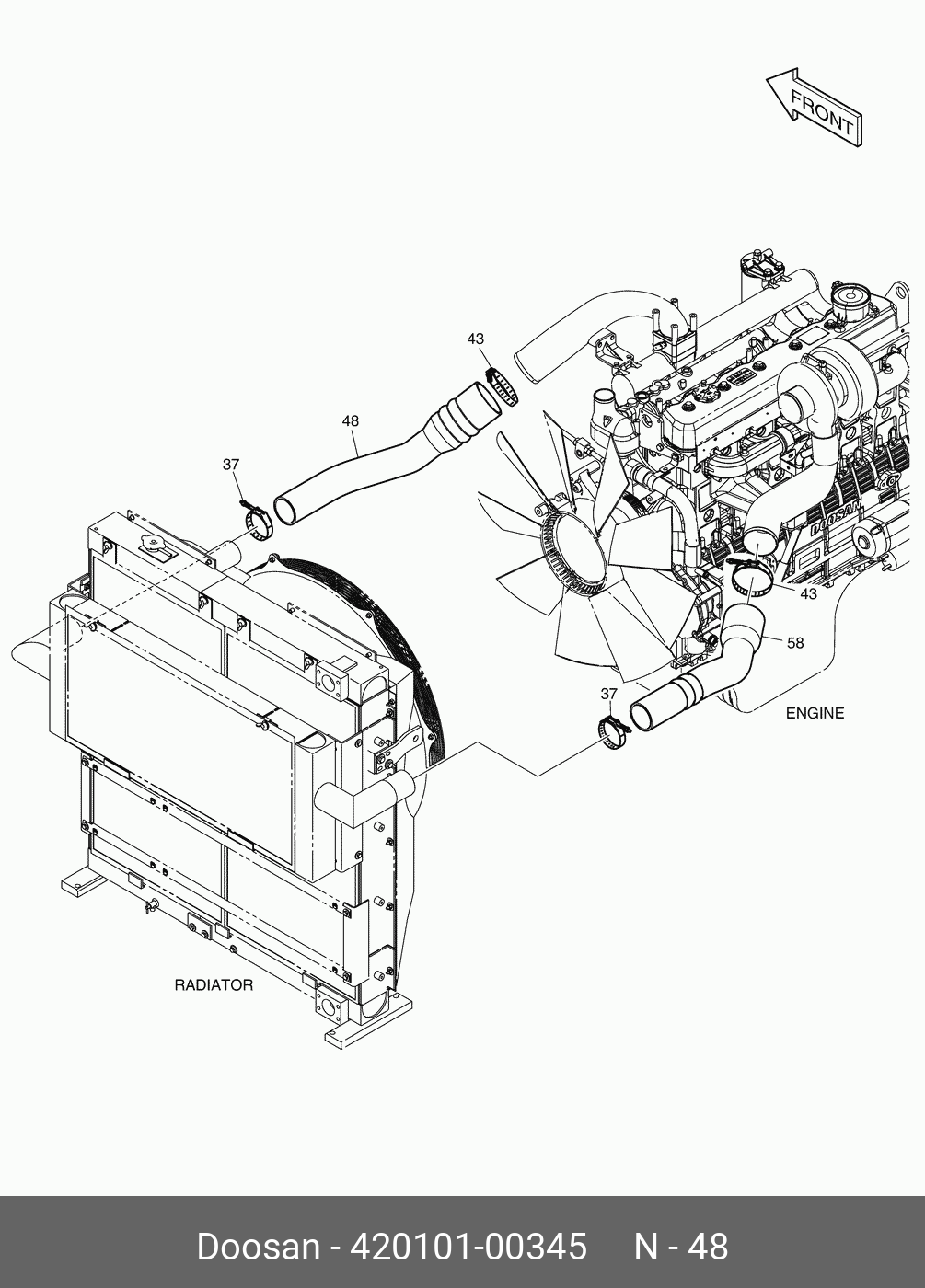 FRONT

43

48

37

DOOSAN

43

58

37

ENGINE

RADIATOR

Doosan - 420101-00345 N - 48