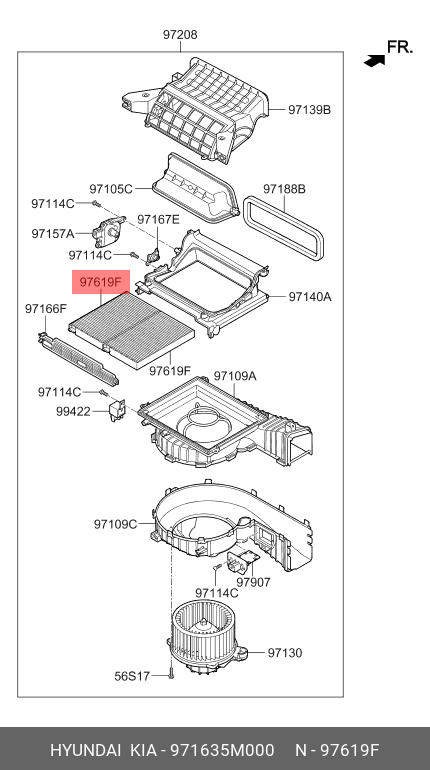 97208
FR.
97139B
97105C
97188B
97114C
97157A
97167E
97114C
97619F
97140A
97166F
97619F
97109A
97114C
99422
97109C
97114C
97907
97130
56S17
HYUNDAI KIA - 971635M000 N - 97619F