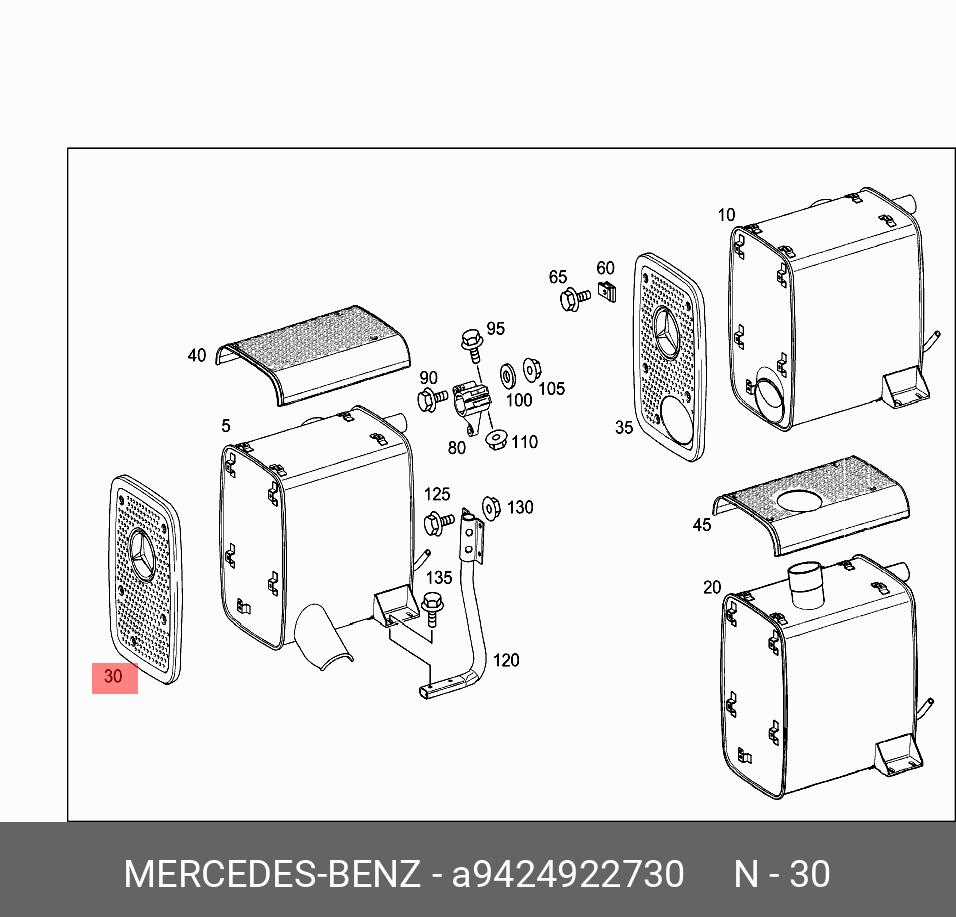 10
65
60
95
40
90
100
105
35
5
80
110
125
130
45
135
20
120
30

MERCEDES-BENZ - a9424922730 N - 30