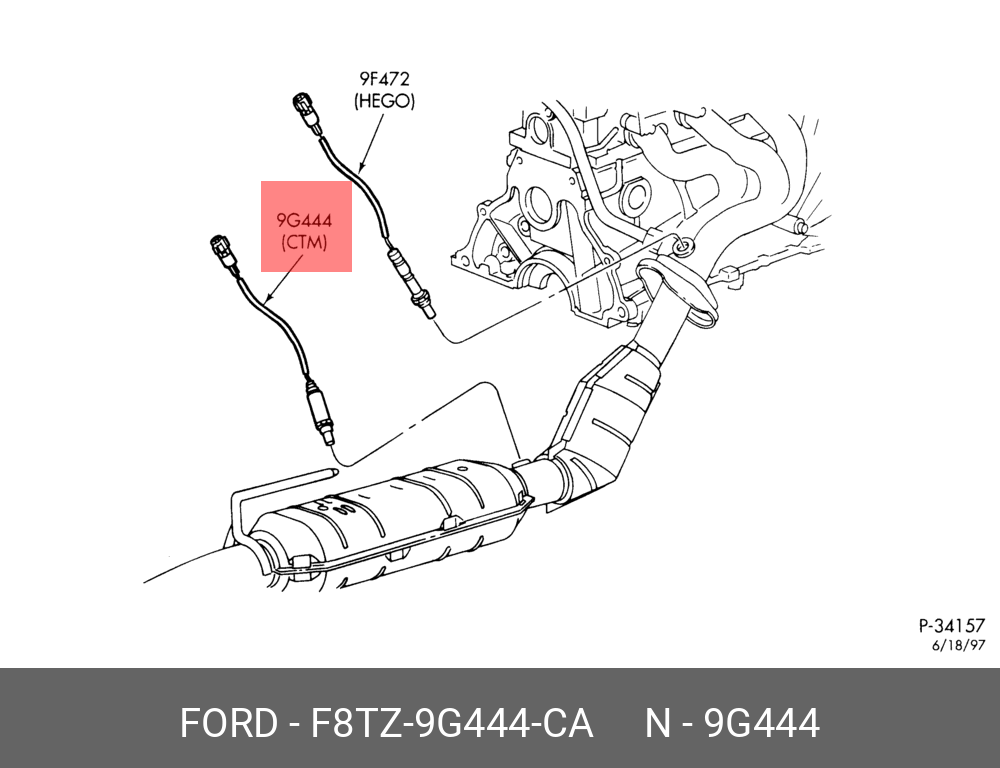 9F472
(HEGO)

9G444
(CTM)

P-34157
6/18/97

FORD - F8TZ-9G444-CA N - 9G444