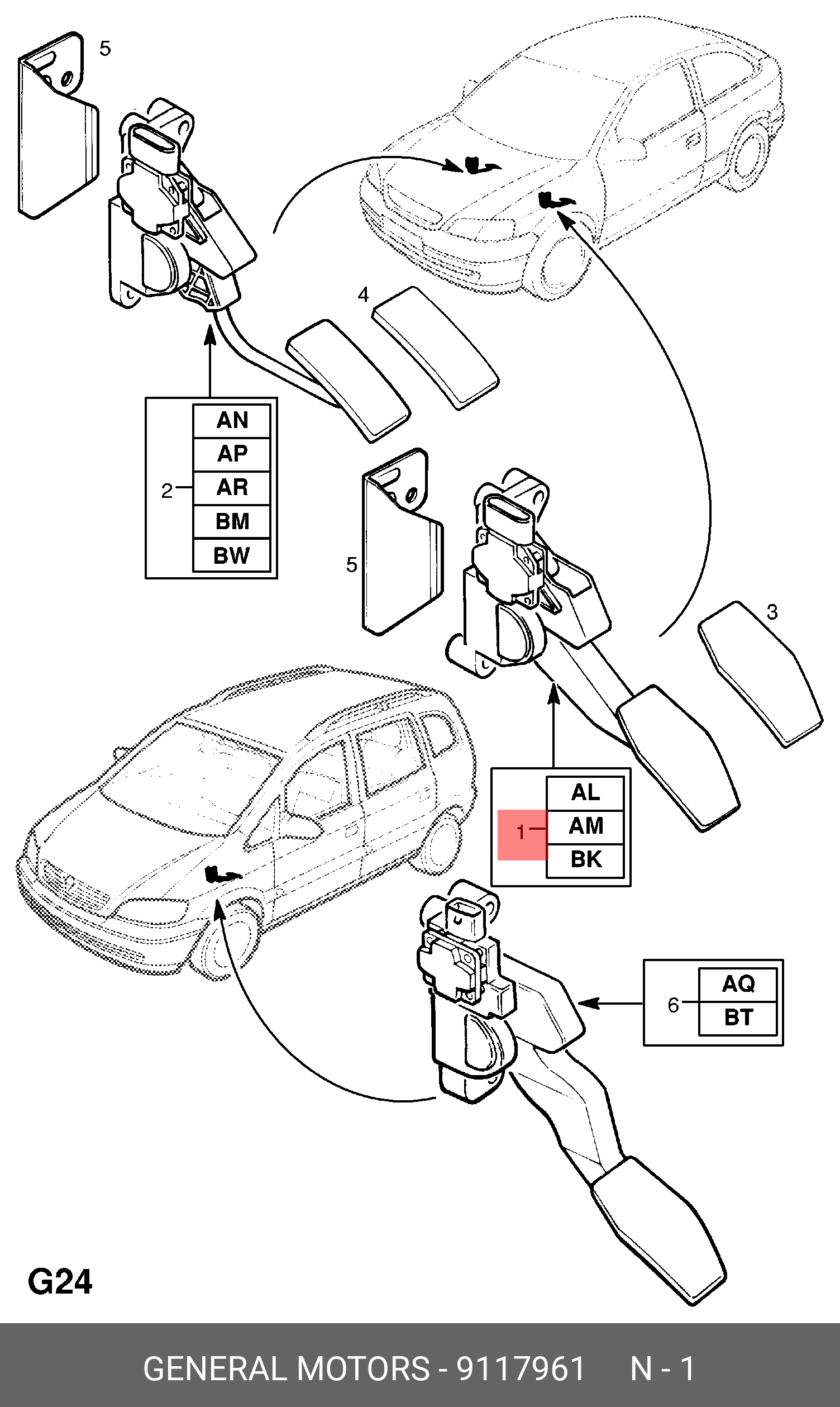 5

4

2 AN AP AR BM BW

5

3

1 AL AM BK

6 AQ BT

G24

GENERAL MOTORS - 9117961 N - 1