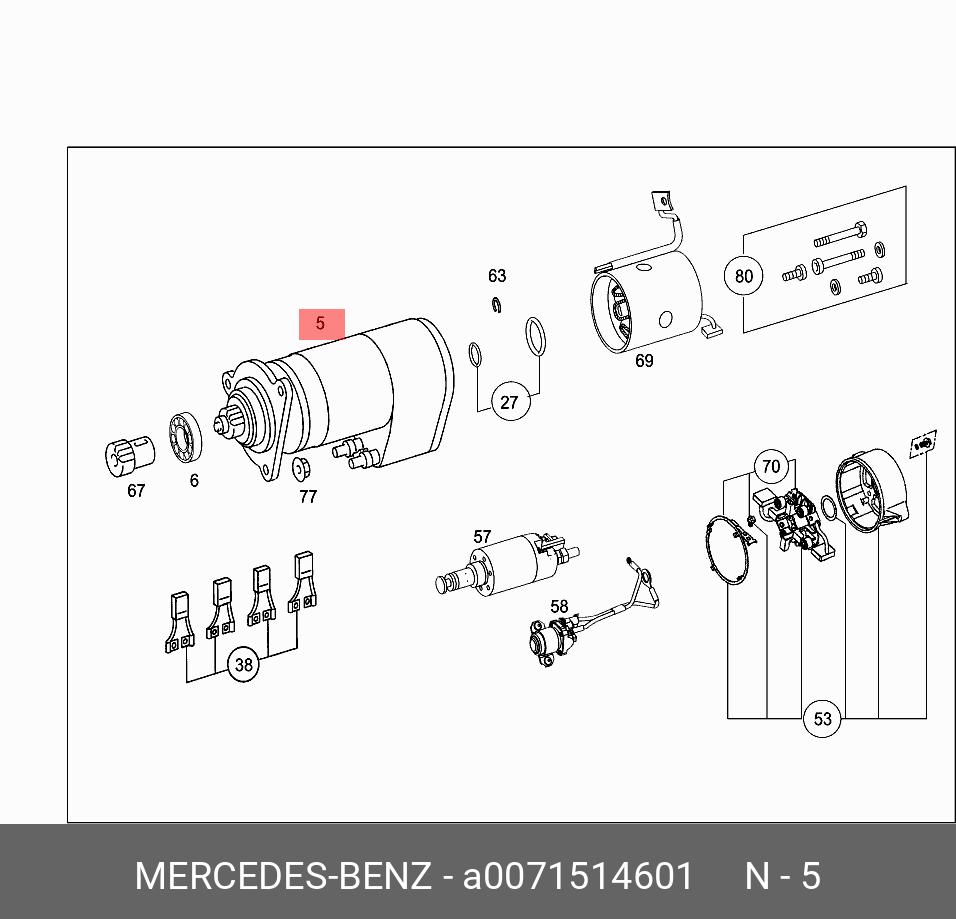 63
80
5
69
27
67
6
77
70
57
58
38
53
MERCEDES-BENZ - a0071514601 N - 5