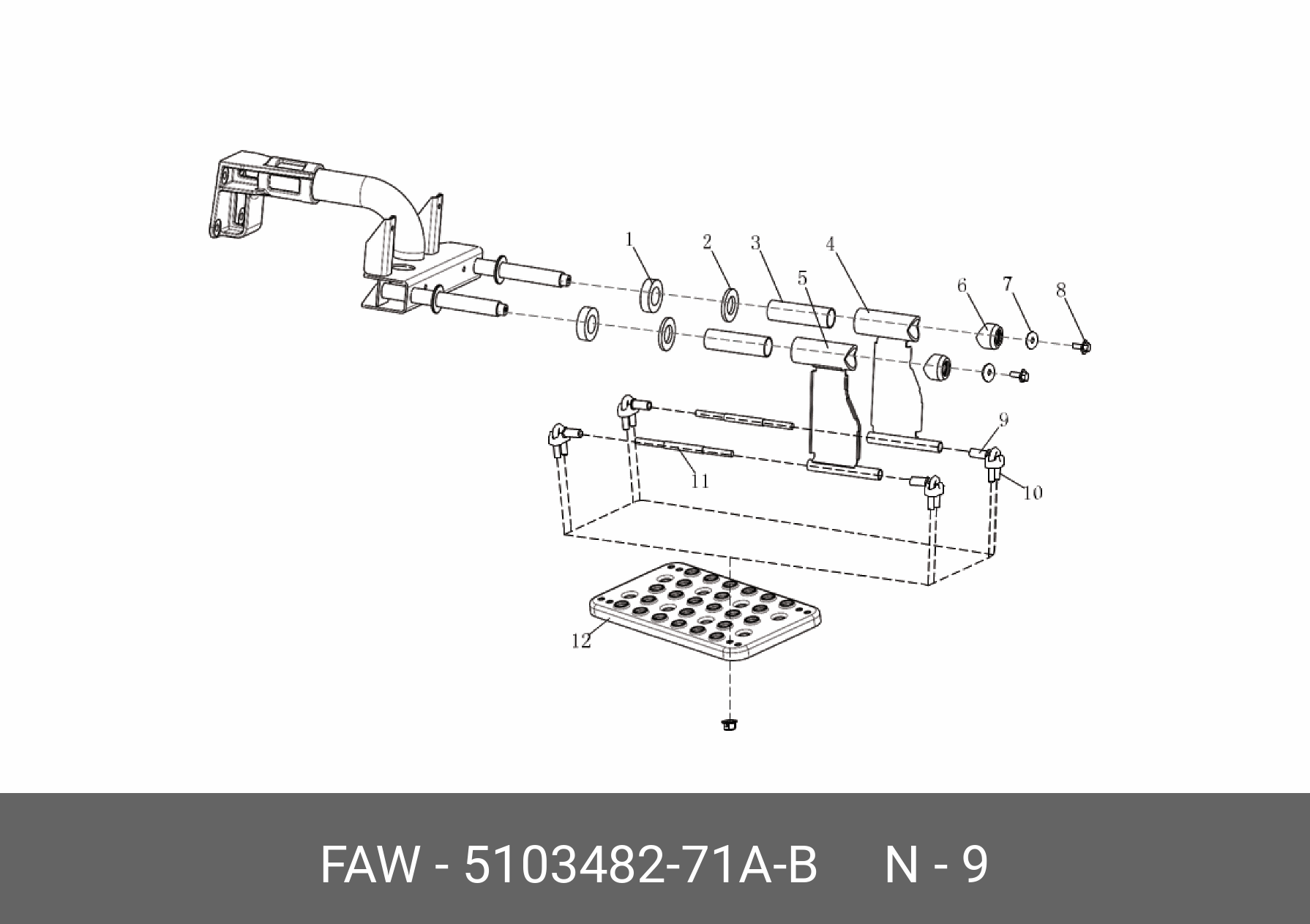 1
2
3
4
5
6
7
8
9
10
11
12

FAW - 5103482-71A-B N - 9