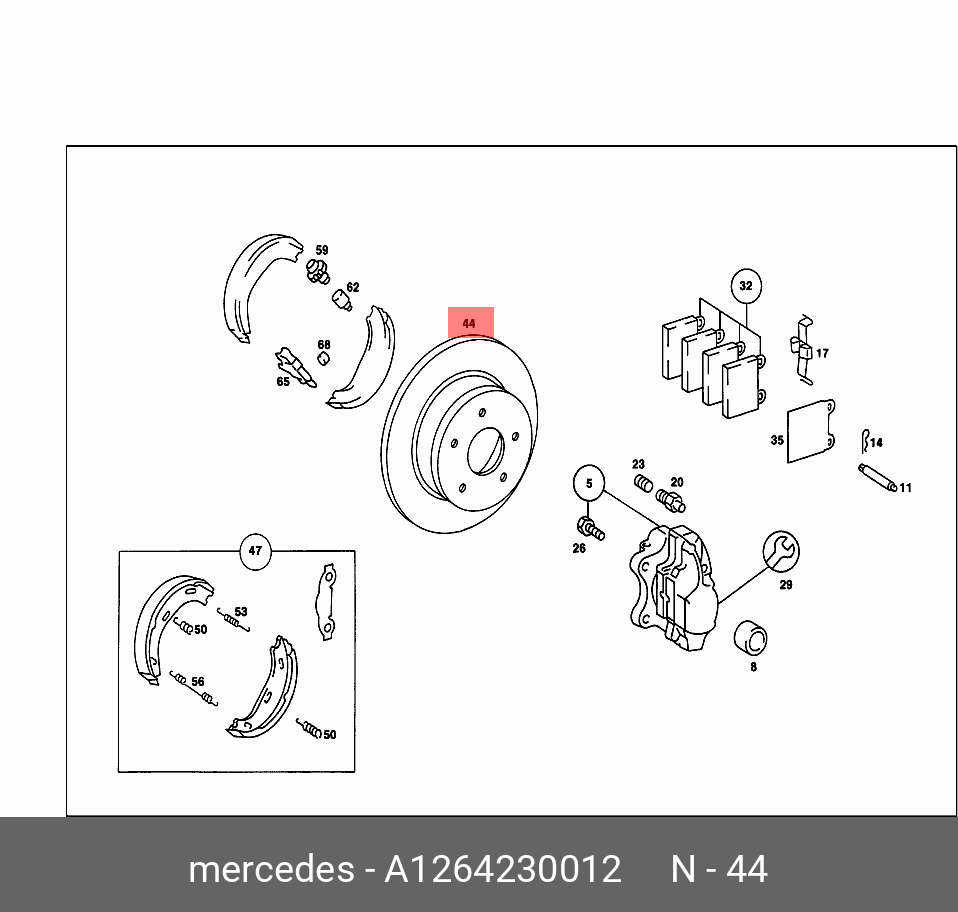 59
62
68
65
44
32
17
35
14
11
23
20
5
26
29
8
47
53
50
56
50

mercedes - A1264230012 N - 44