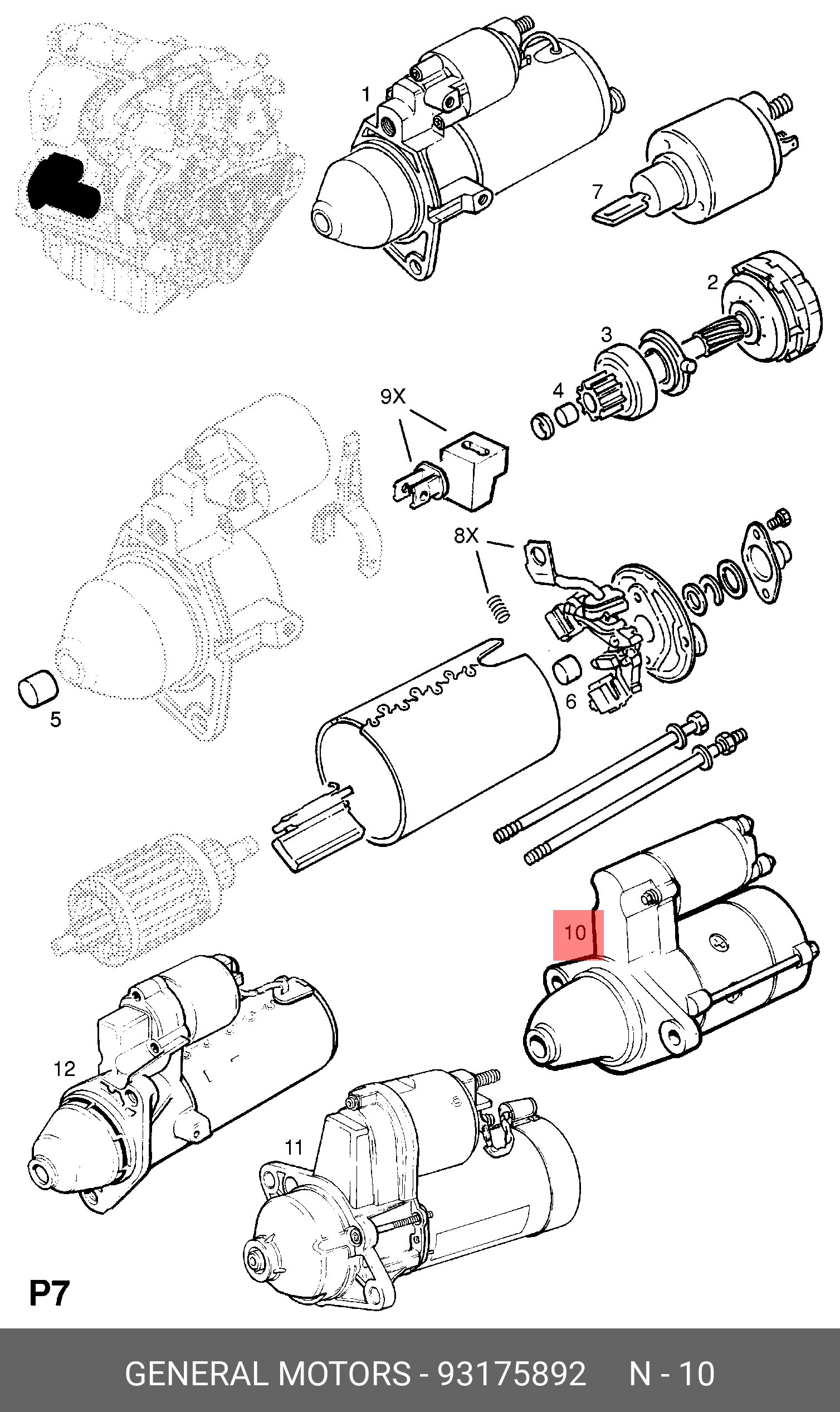 1
7
2
3
4
9X
8X
6
5
10
12
11
P7
GENERAL MOTORS - 93175892 N - 10