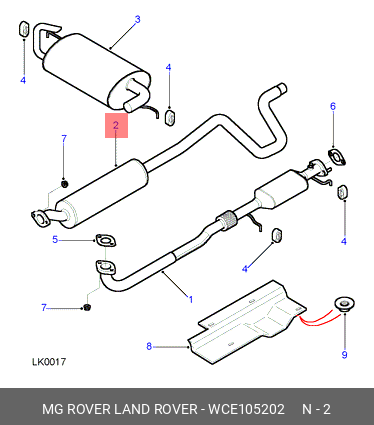 3
4
4
2
6
7
4
5
4
1
7
8
9
LK0017

MG ROVER LAND ROVER - WCE105202 N - 2