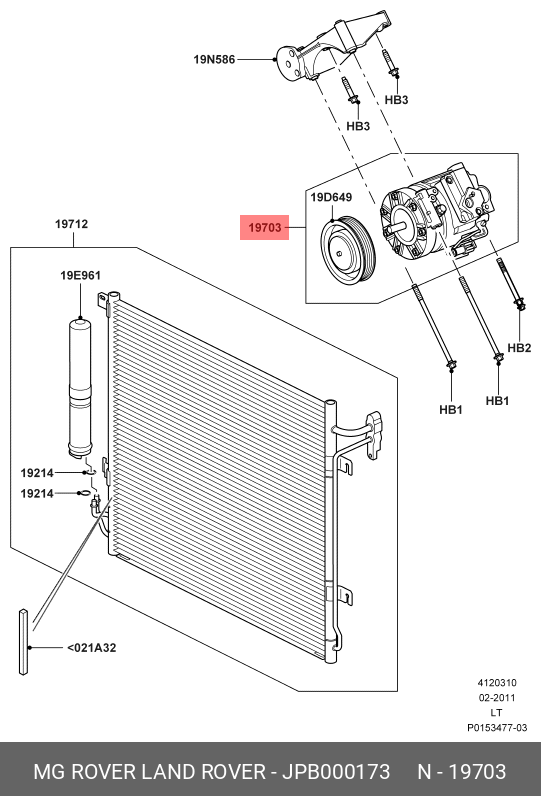 19N586

HB3

HB3

19D649

19703

19712

19E961

HB2

HB1

HB1

19214

19214

<021A32

4120310
02-2011
LT
P0153477-03

MG ROVER LAND ROVER - JPB000173 N - 19703