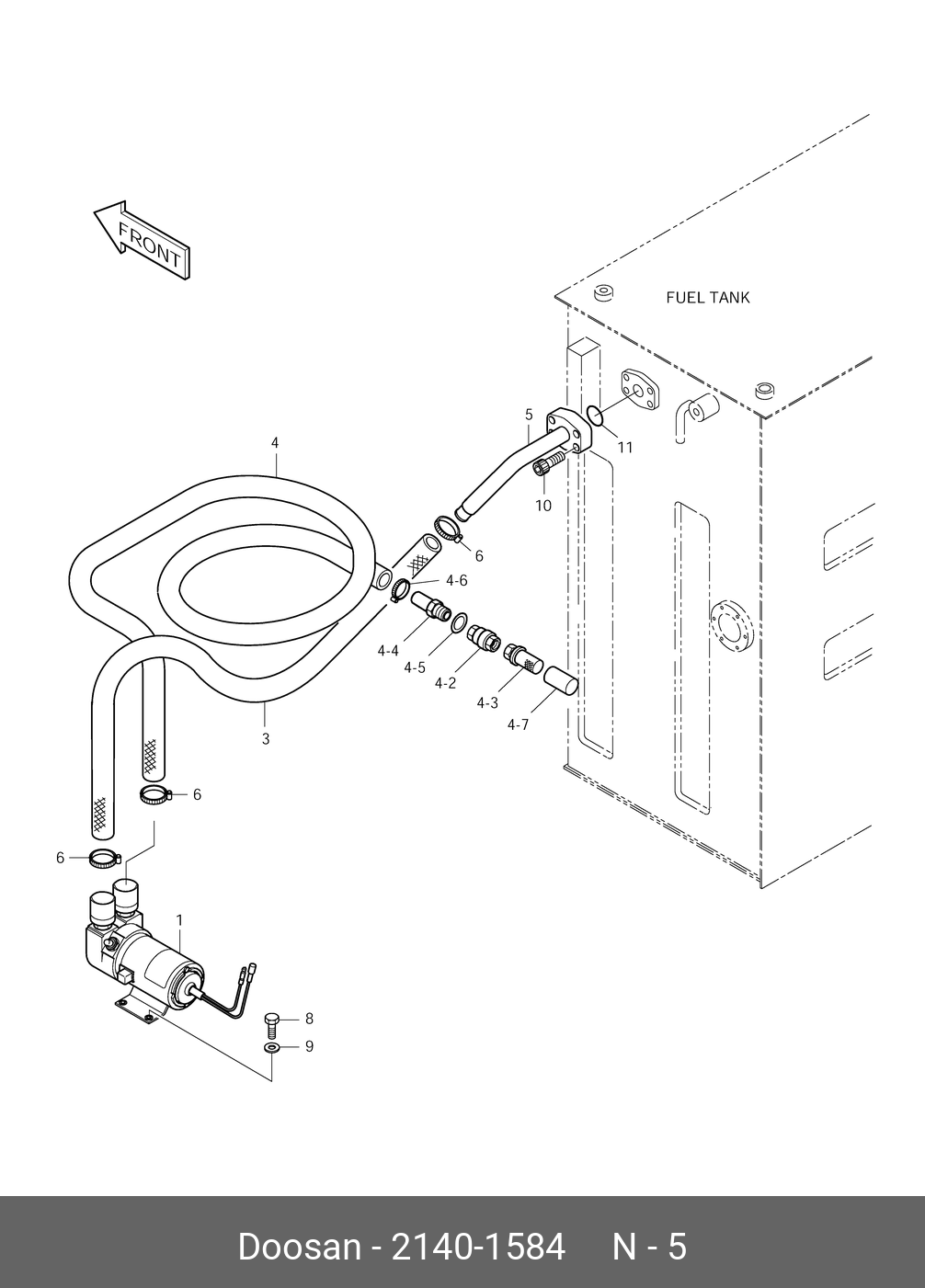 FRONT

FUEL TANK

4

5

11

10

6

4-6

4-4

4-5

4-2

4-3

4-7

3

6

6

1

8

9

Doosan - 2140-1584 N - 5