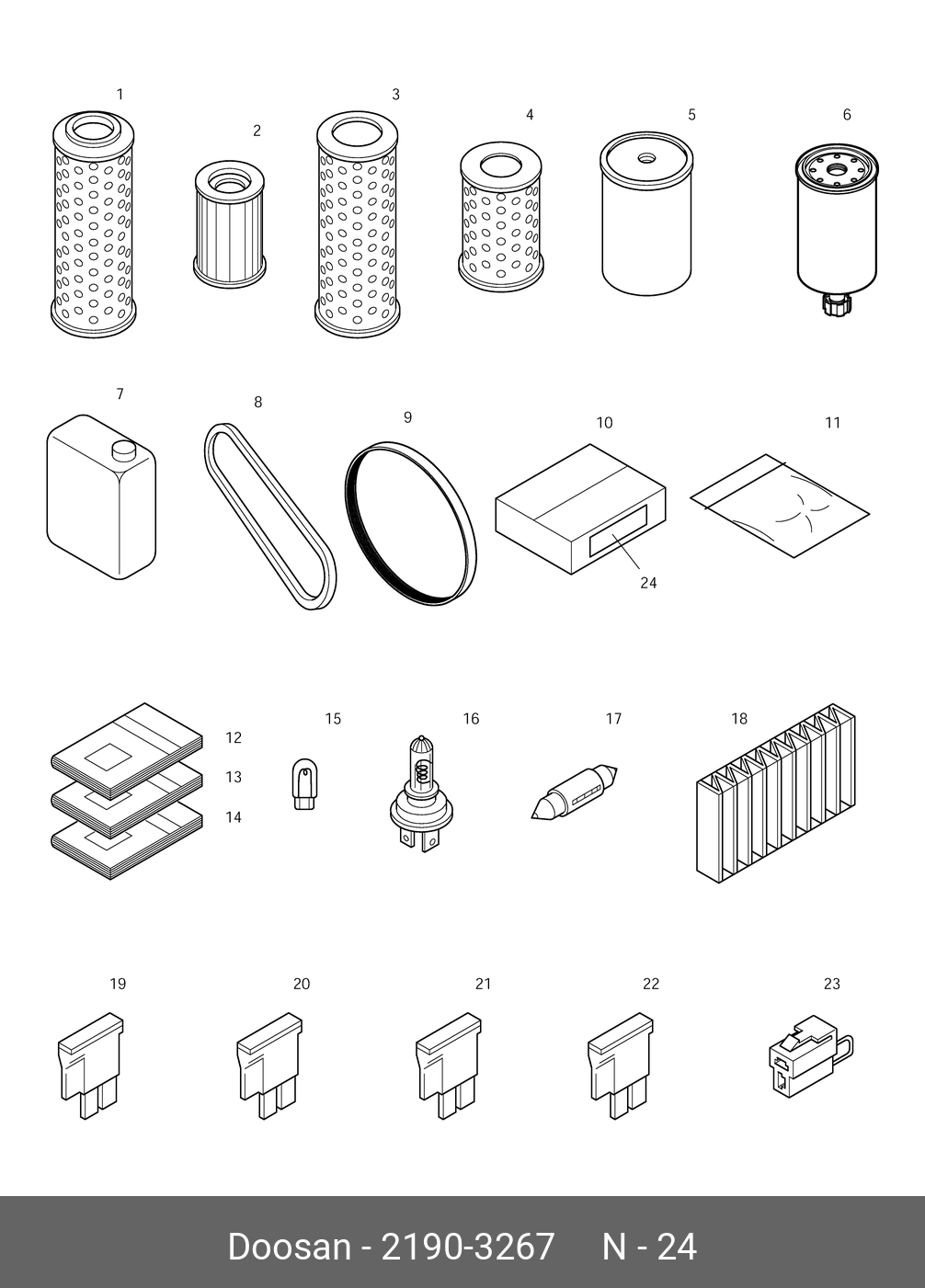 1
2
3
4
5
6
7
8
9
10
11
24
12
13
14
15
16
17
18
19
20
21
22
23

Doosan - 2190-3267 N - 24