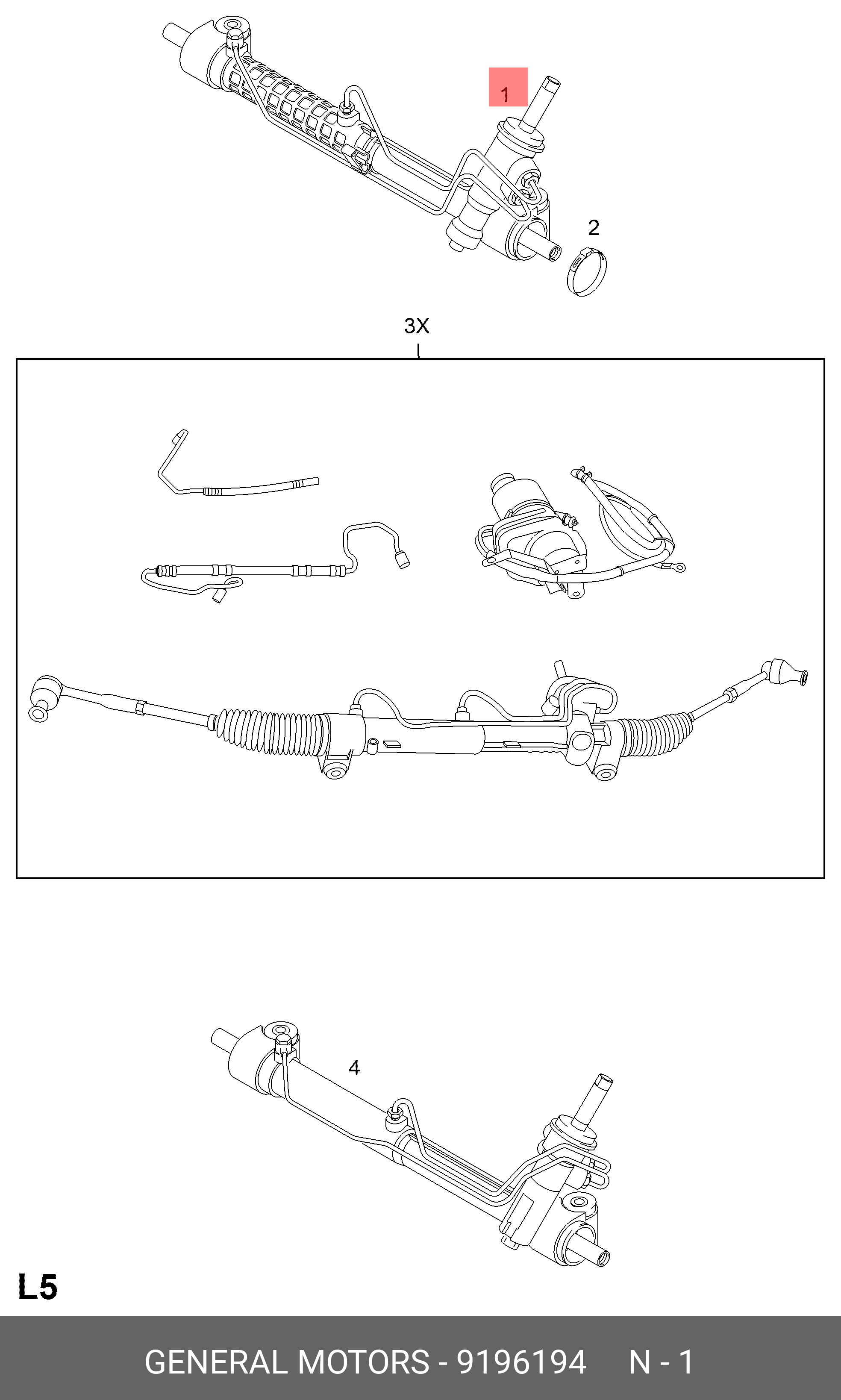 1

2

3X

4

L5

GENERAL MOTORS - 9196194 N - 1