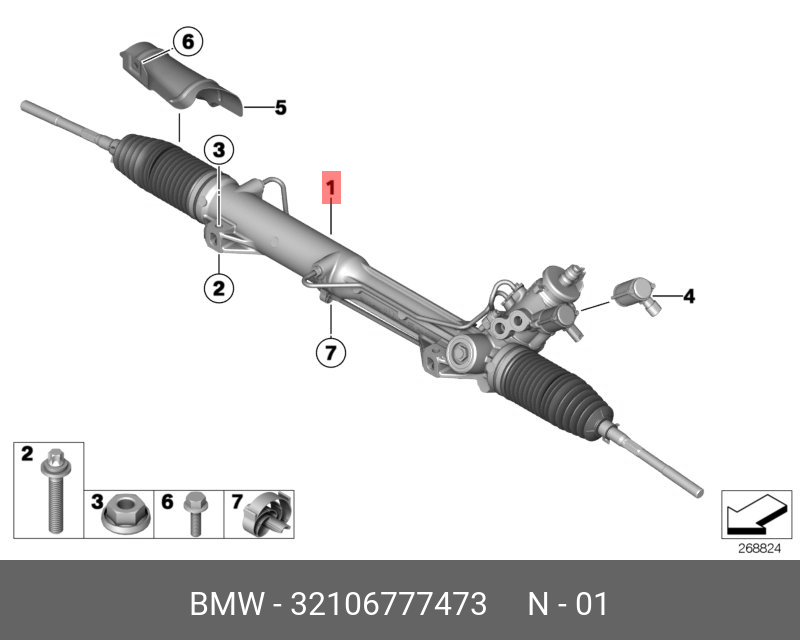 6
5
3
1
2
4
7
2
3
6
7
268824
BMW - 32106777473 N - 01