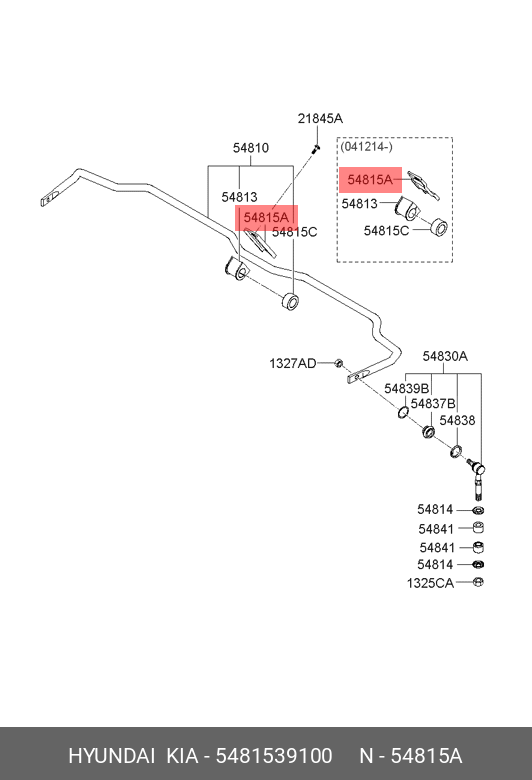 21845A
54810
(041214-)
54815A
54813
54813
54815A
54815C
54815C
1327AD
54830A
54839B
54837B
54838
54814
54841
54841
54814
1325CA

HYUNDAI KIA - 5481539100 N - 54815A