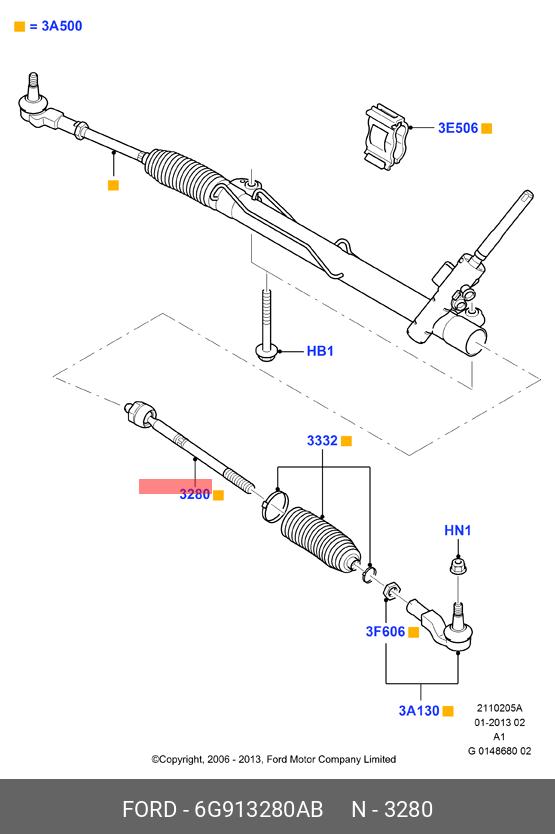 = 3A500

3E506

HB1

3332

3280

HN1

3F606

3A130

2110205A
01-2013 02
A1
G 0148680 02

©Copyright, 2006 - 2013, Ford Motor Company Limited

FORD - 6G913280AB N - 3280