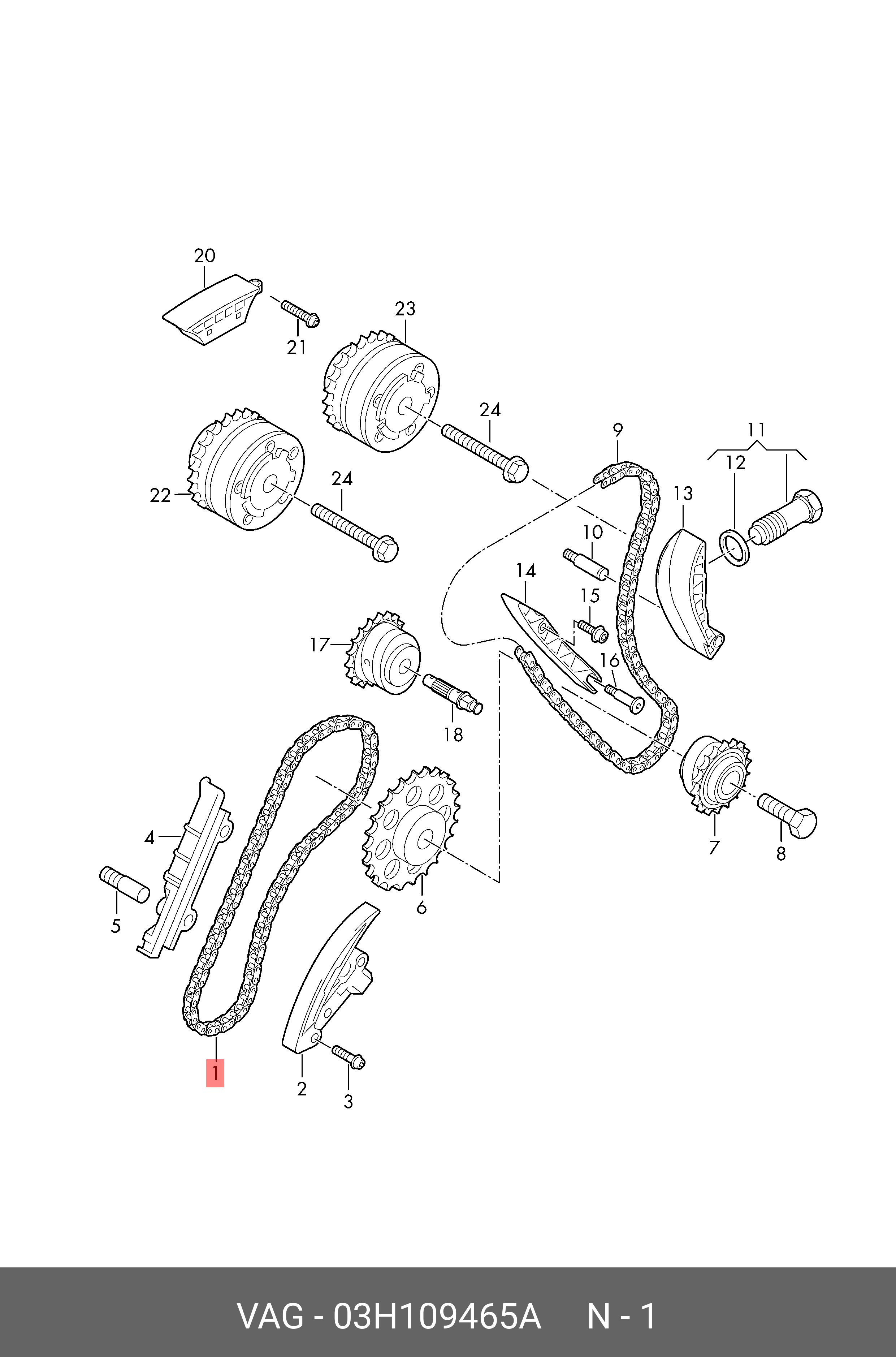 20
21
23
24
22
24
9
11
12
13
10
14
15
17
16
18
4
5
6
7
8
1
2
3

VAG - 03H109465A N - 1