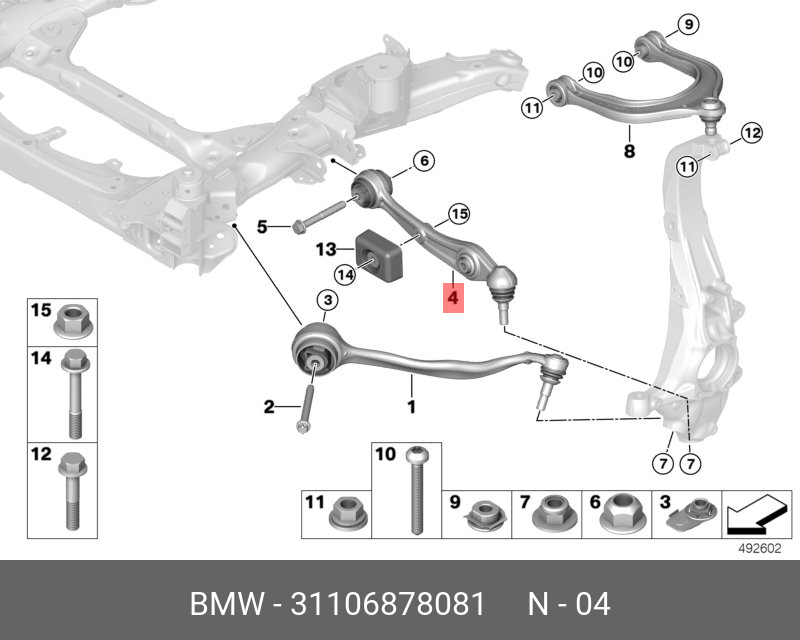 9
10
10
11
8
12
11
6
15
5
13
14
4
3
2
1
7
7
15
14
12
10
11
9
7
6
3
492602

BMW - 31106878081 N - 04