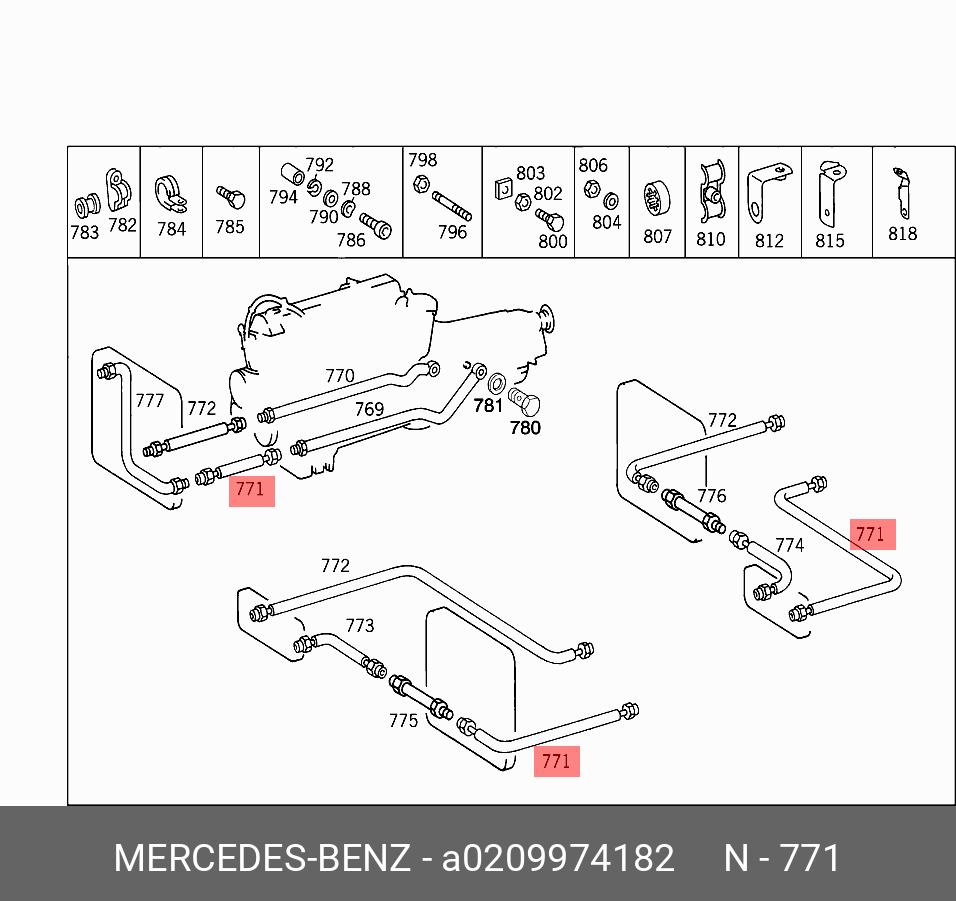 783 782 784 785 794 792 790 788 786 798 796 803 802 800 806 804 807 810 812 815 818

777 772 770 769 781 780 771

772 776 774 771

772 773 775 771

MERCEDES-BENZ - a0209974182 N - 771