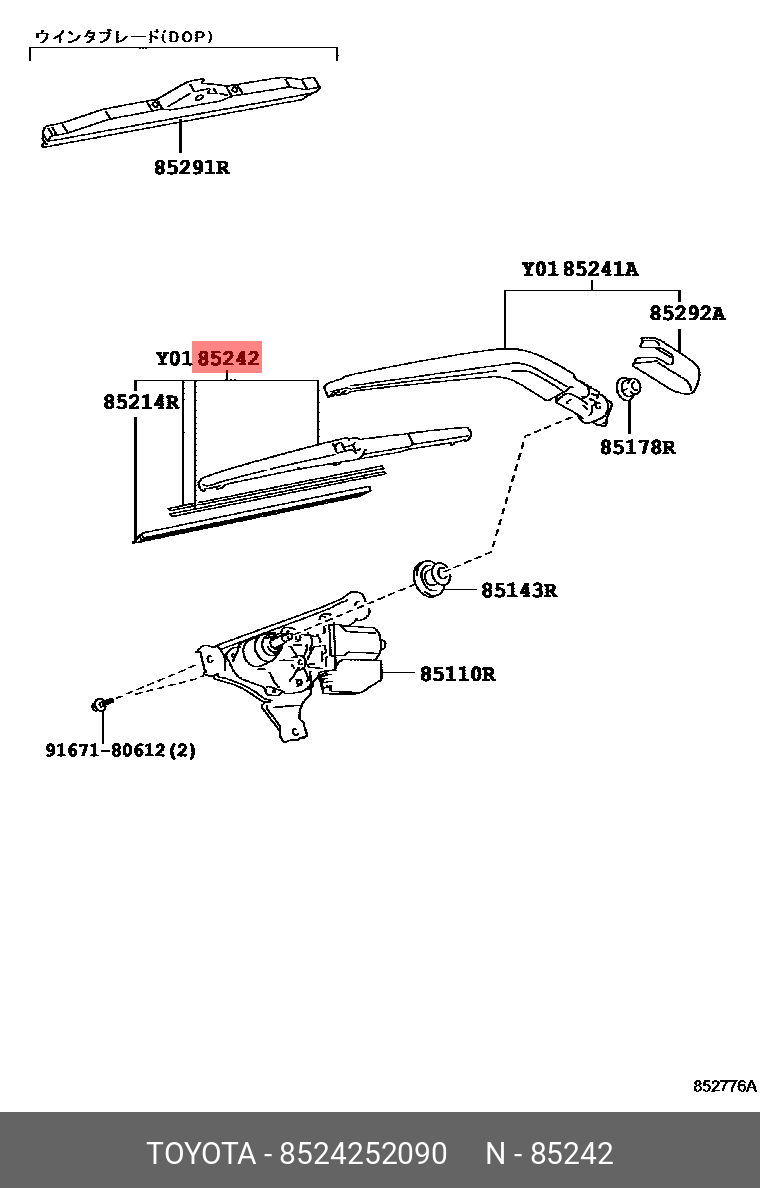 ウインタブレード(DOP)

85291R

Y01 85241A

85292A

Y01 85242

85214R

85178R

85143R

85110R

91671-80612(2)

852776A

TOYOTA - 8524252090 N - 85242