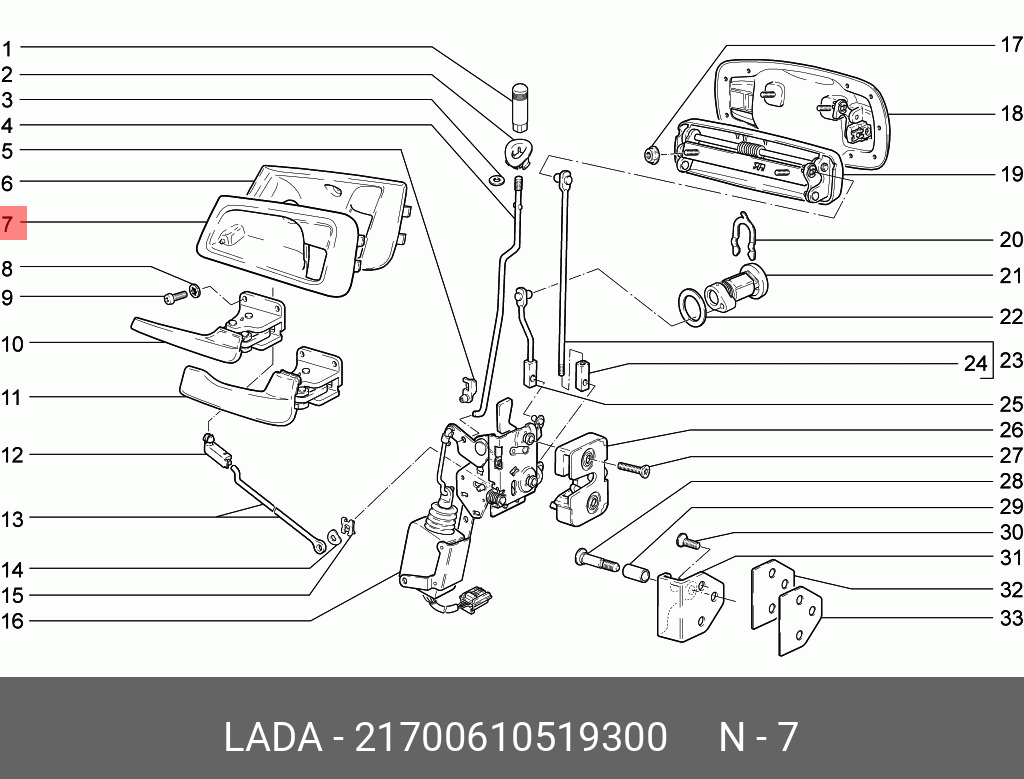 1
2
3
4
5
6
7
8
9
10
11
12
13
14
15
16
17
18
19
20
21
22
23
24
25
26
27
28
29
30
31
32
33

LADA - 21700610519300 N - 7