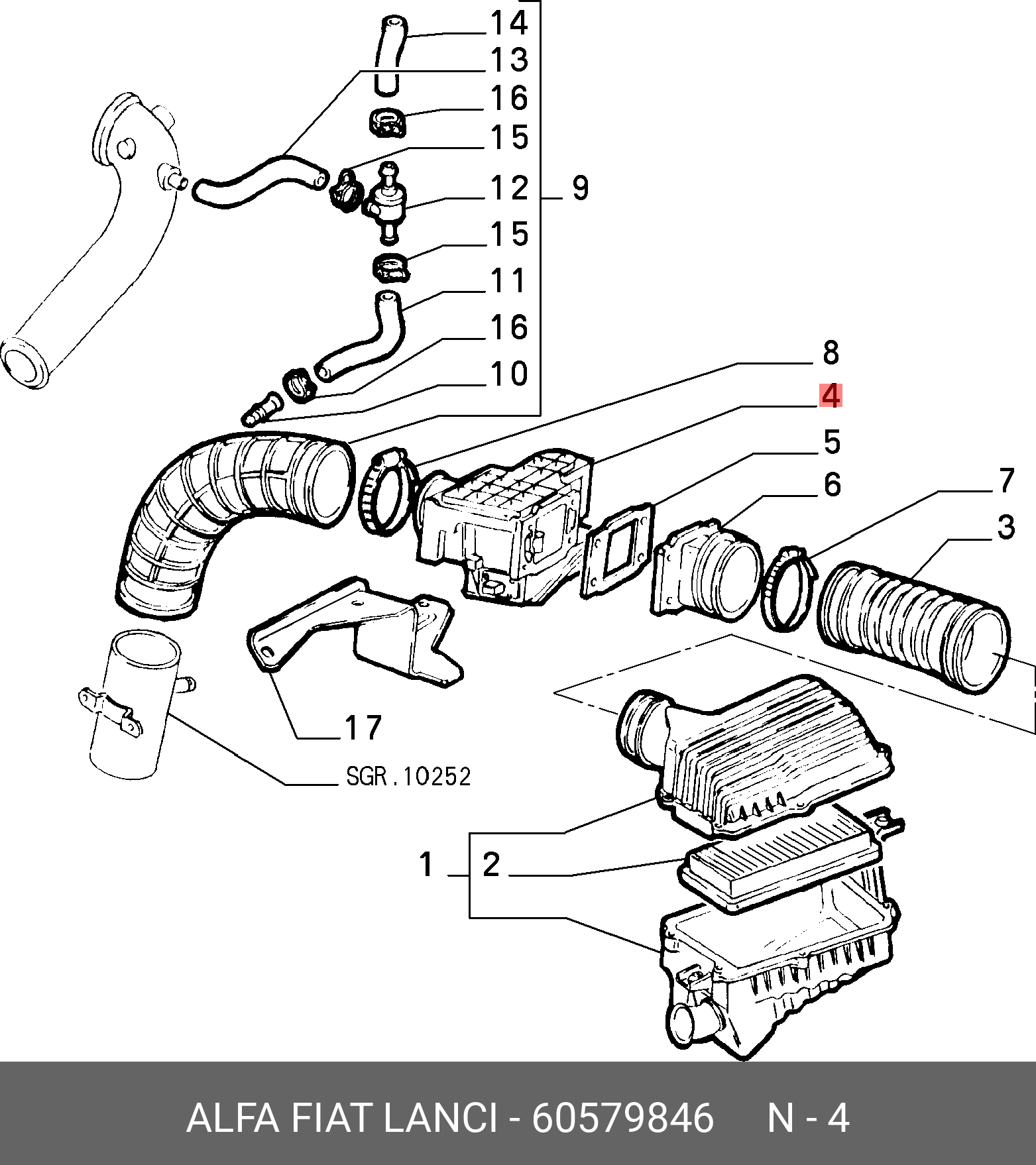 14
13
16
15
12
9
15
11
16
10
8
4
5
6
7
3
17
SGR.10252
1
2

ALFA FIAT LANCI - 60579846 N - 4