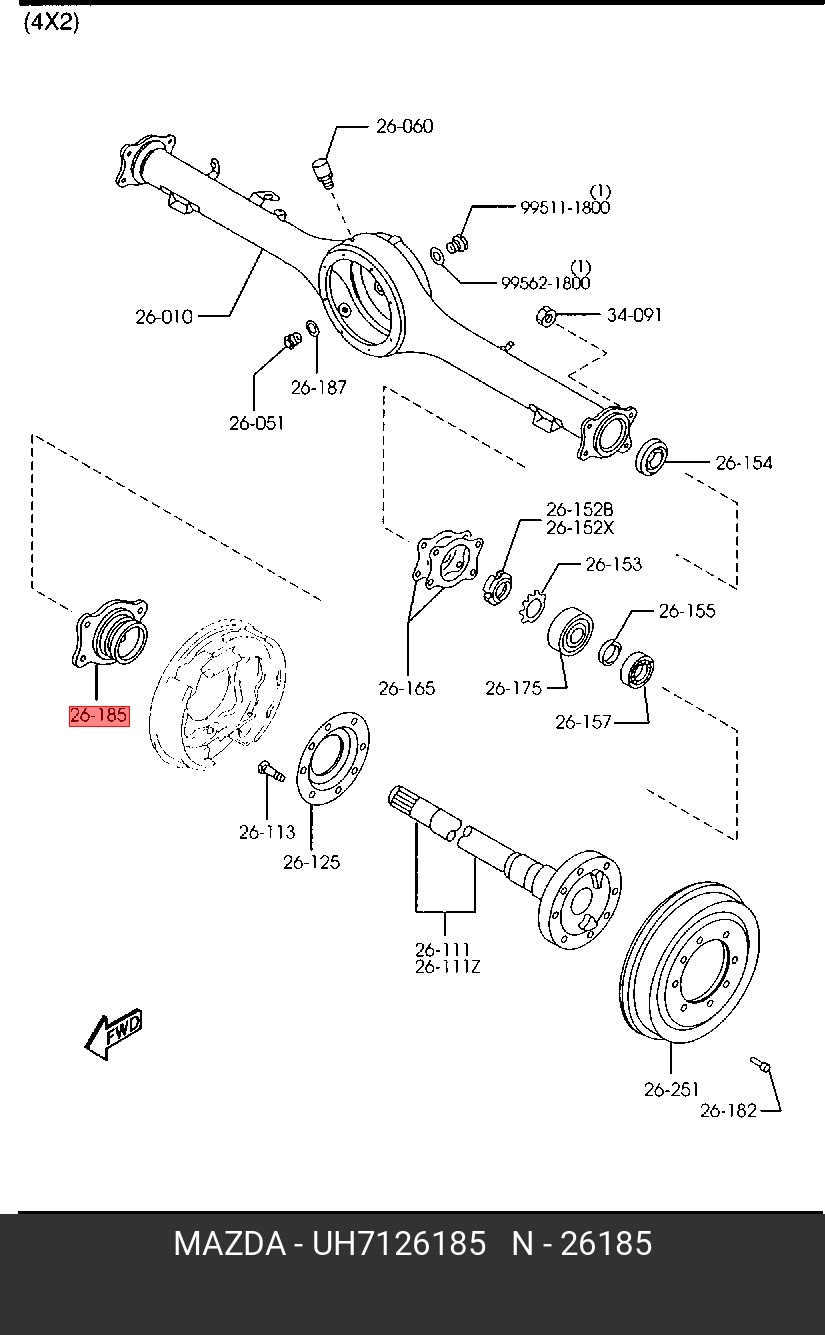 (4X2)

26-060
(1)
99511-1800
(1)
99562-1800
34-091
26-010
26-187
26-051
26-154
26-152B
26-152X
26-153
26-155
26-165
26-175
26-157
26-185
26-113
26-125
26-111
26-111Z
FWD
26-251
26-182

MAZDA - UH7126185   N - 26185