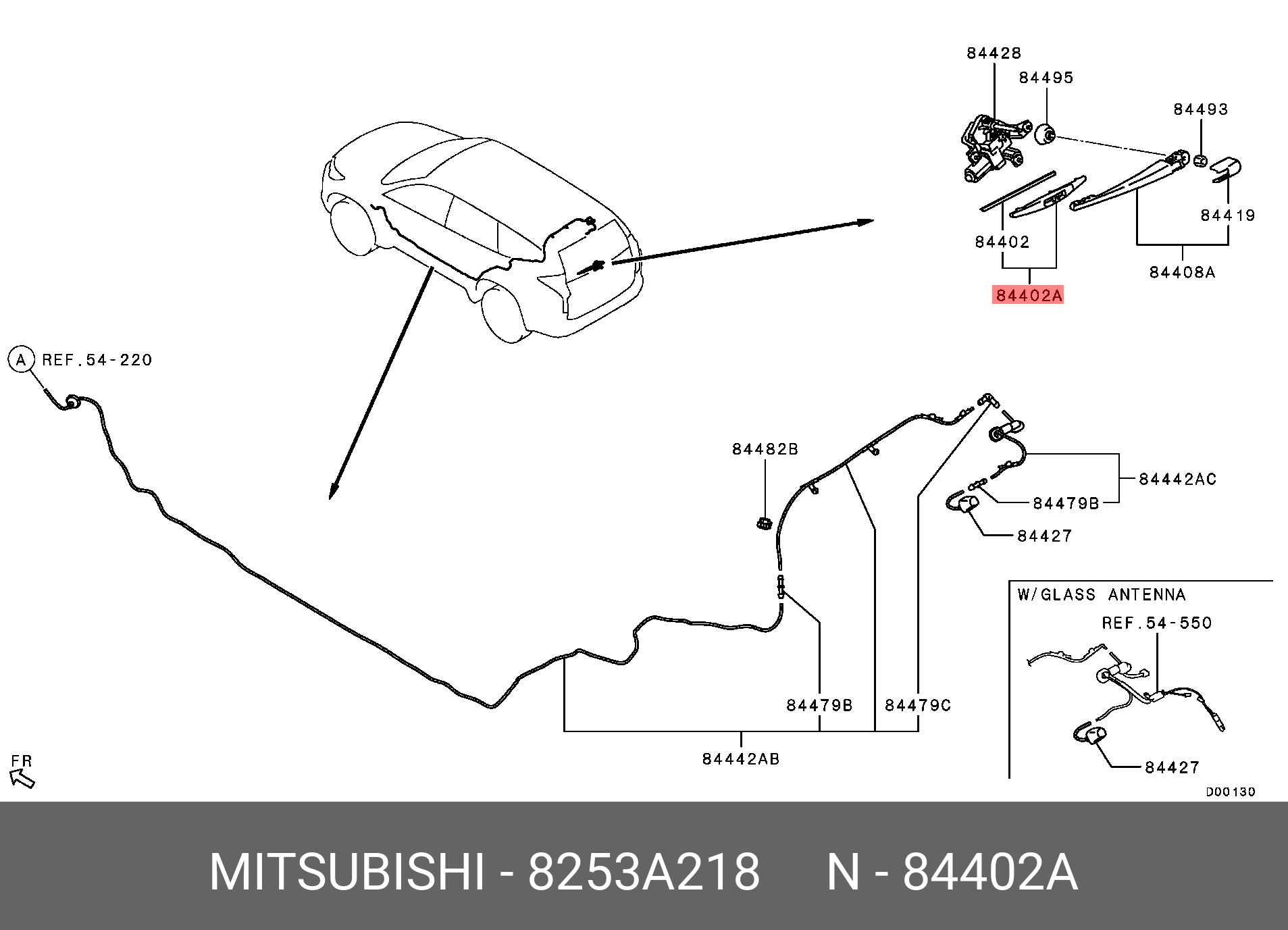 84428
84495
84493
84419
84402
84408A
84402A

A REF.54-220

84482B
84442AC
84479B
84427

W/GLASS ANTENNA
REF.54-550
84427

84479B
84479C
84442AB

FR

D00130

MITSUBISHI - 8253A218 N - 84402A