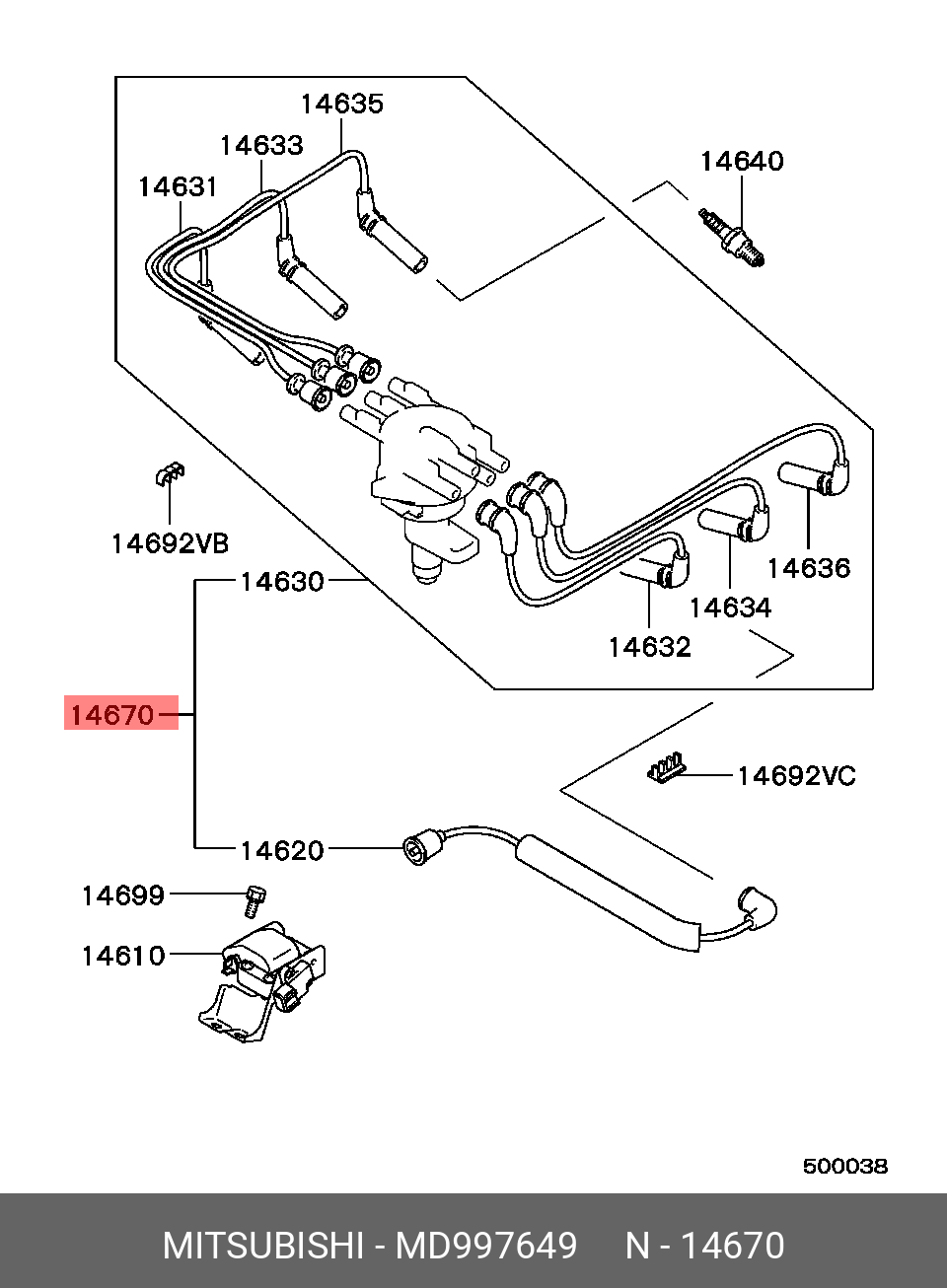 14635
14633
14631
14640
14692VB
14630
14636
14634
14632
14670
14692VC
14620
14699
14610
500038
MITSUBISHI - MD997649 N - 14670