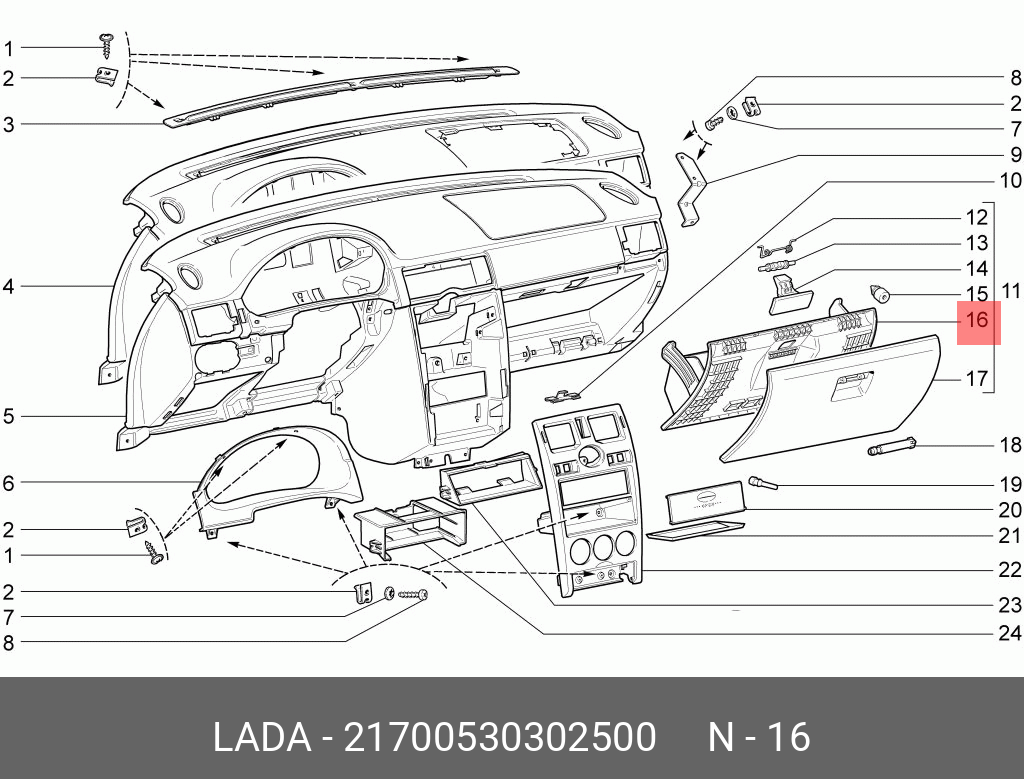 1
2
3
4
5
6
2
1
2
7
8
8
2
7
9
10
12
13
14
15
11
16
17
18
19
20
21
22
23
24

LADA - 21700530302500 N - 16