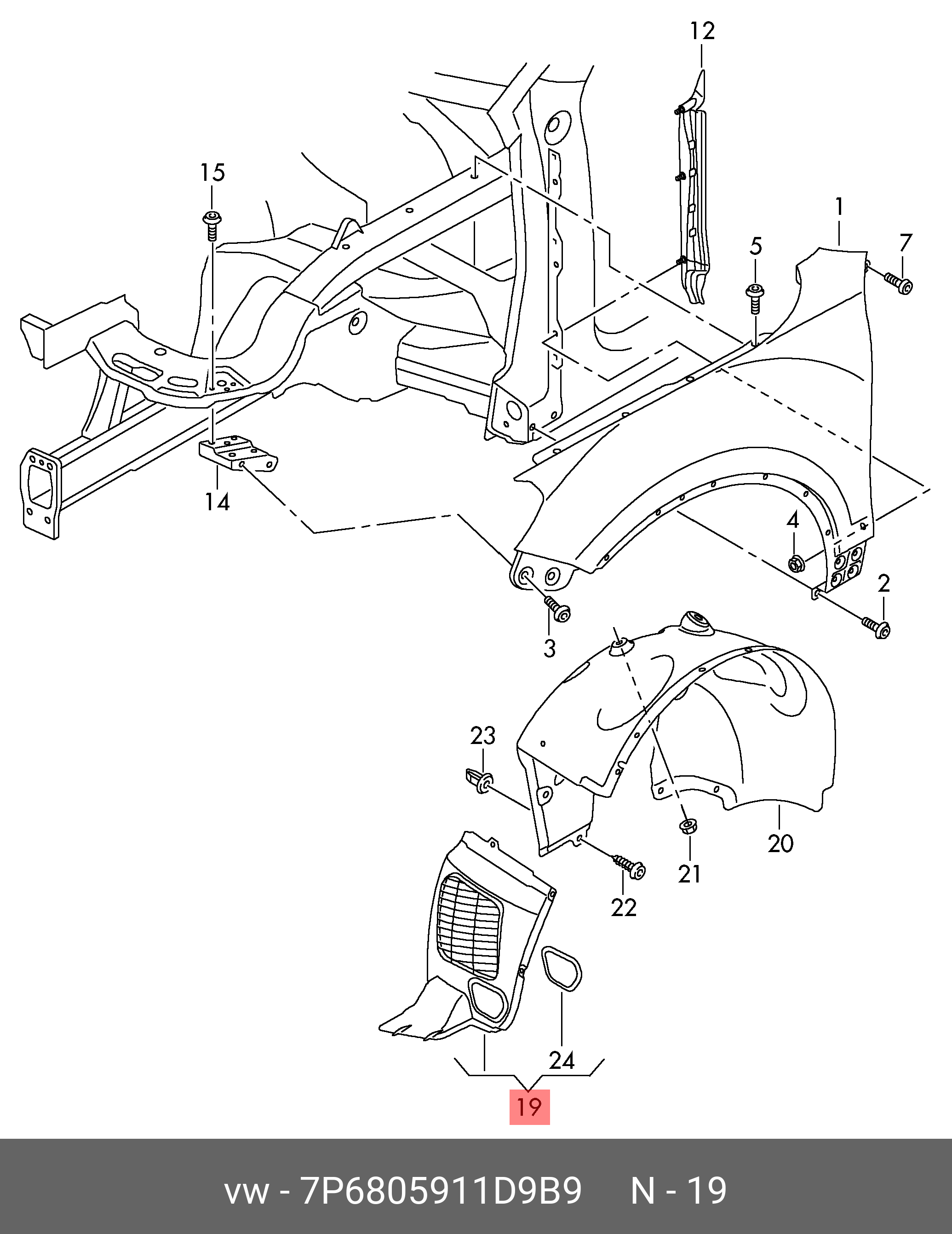 12
15
1
5
7
14
4
2
3
23
20
21
22
24
19

vw - 7P6805911D9B9     N - 19