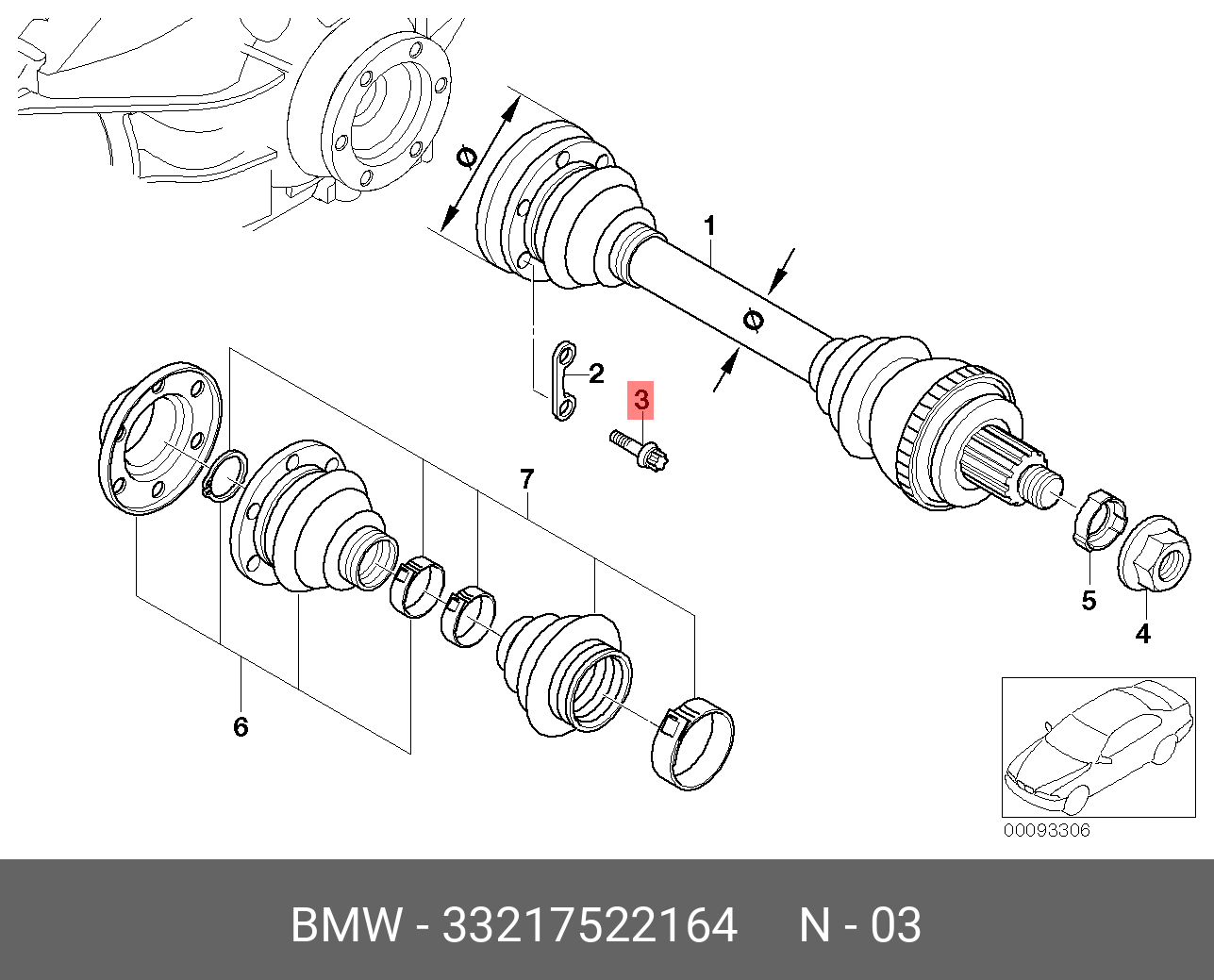 Ø
1
Ø
2
3
7
5
4
6
00093306

BMW - 33217522164 N - 03