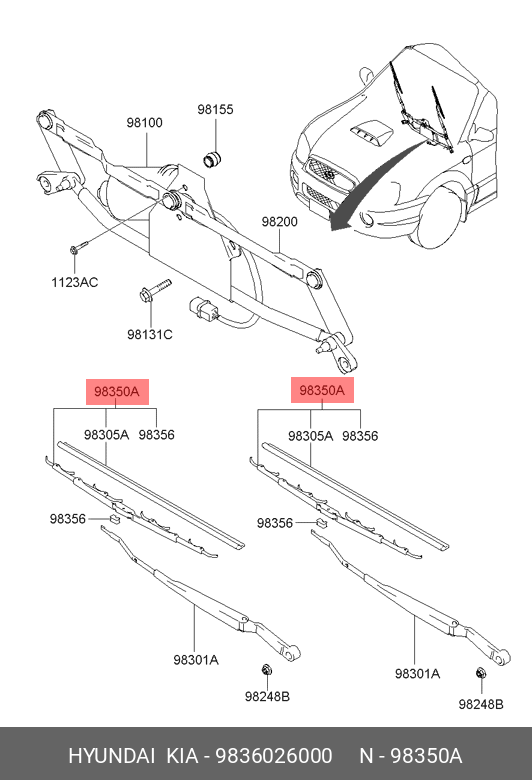 98100
98155
98200
1123AC
98131C
98350A
98305A
98356
98356
98301A
98248B
98350A
98305A
98356
98356
98301A
98248B

HYUNDAI KIA - 9836026000 N - 98350A