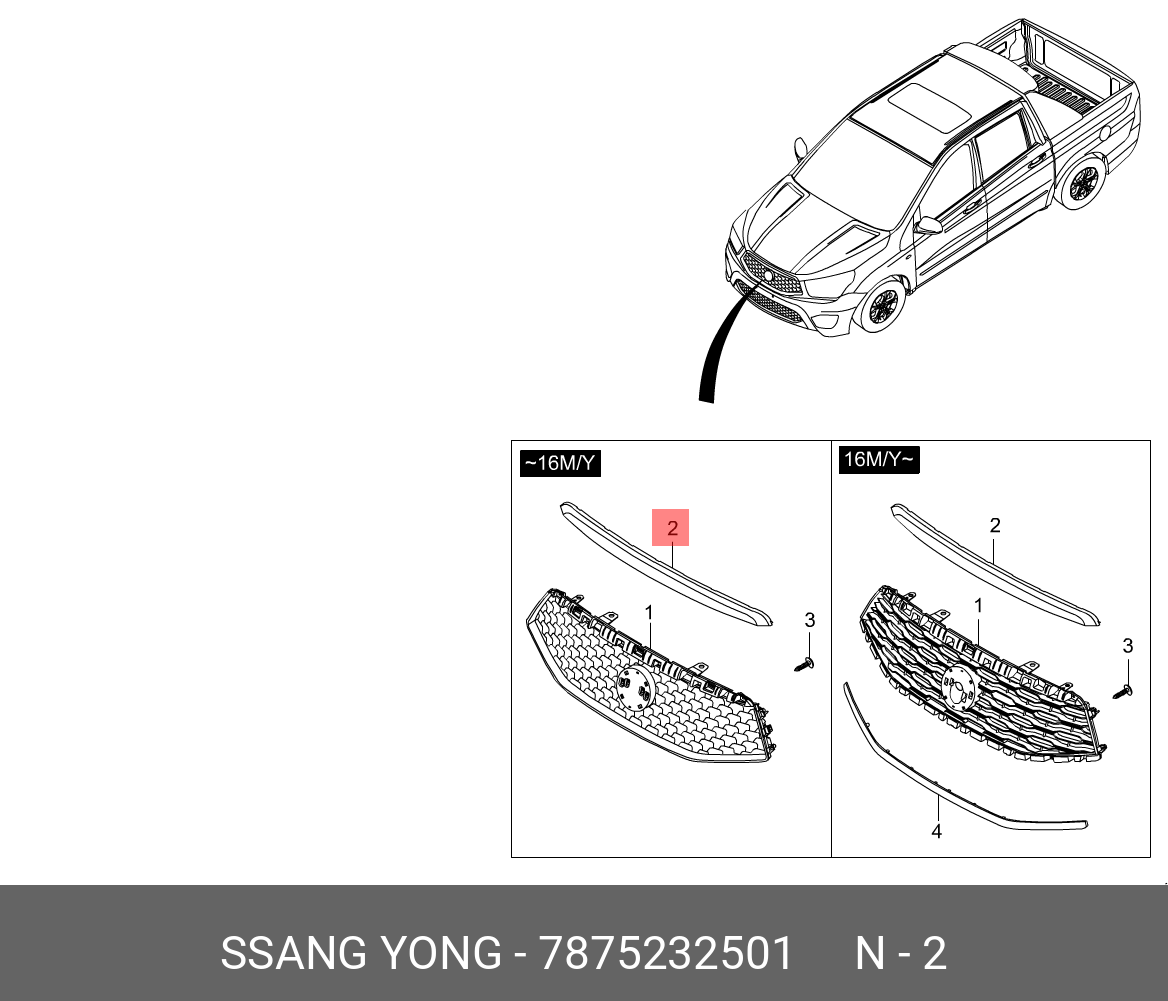 ~16M/Y

2

1

3

16M/Y~

2

1

3

4

SSANG YONG - 7875232501 N - 2