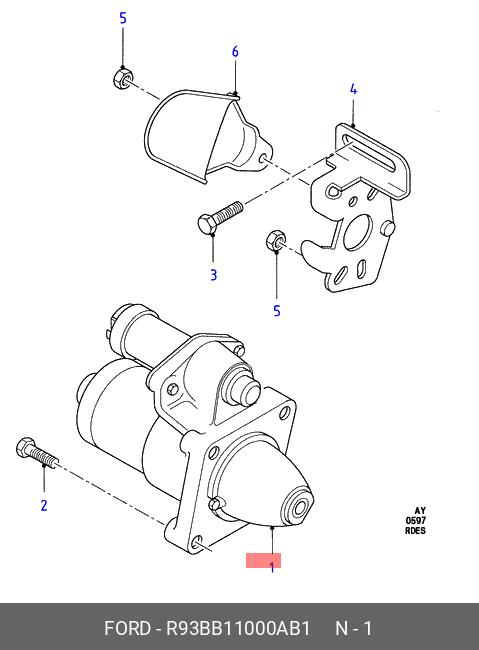 5

6

4

3

5

2

1

AY
0597
RDES

FORD - R93BB11000AB1 N - 1