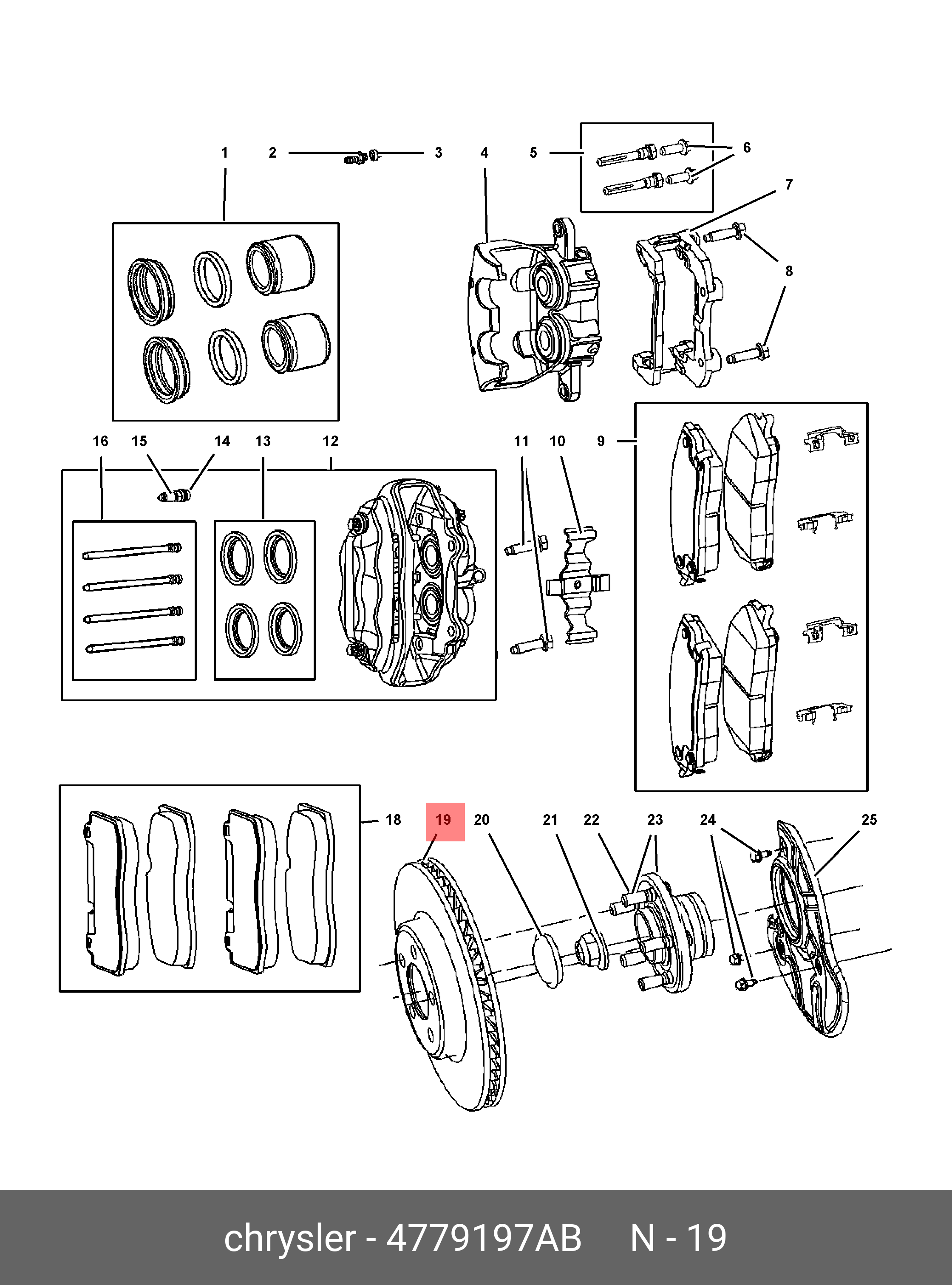 1
2
3
4
5
6
7
8
16
15
14
13
12
11
10
9
18
19
20
21
22
23
24
25

chrysler - 4779197AB     N - 19