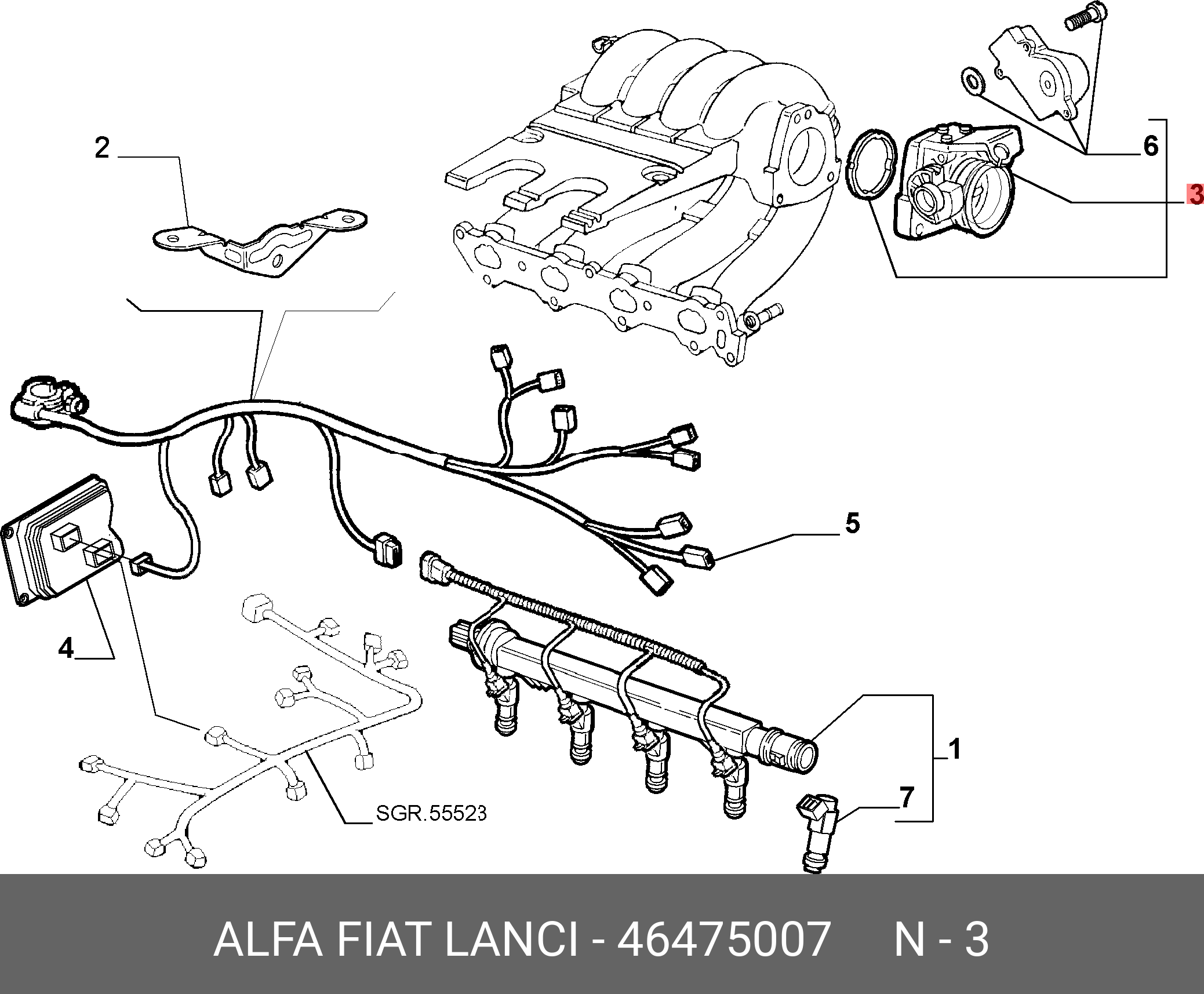 2

6

3

5

4

1

7

SGR.55523

ALFA FIAT LANCI - 46475007 N - 3