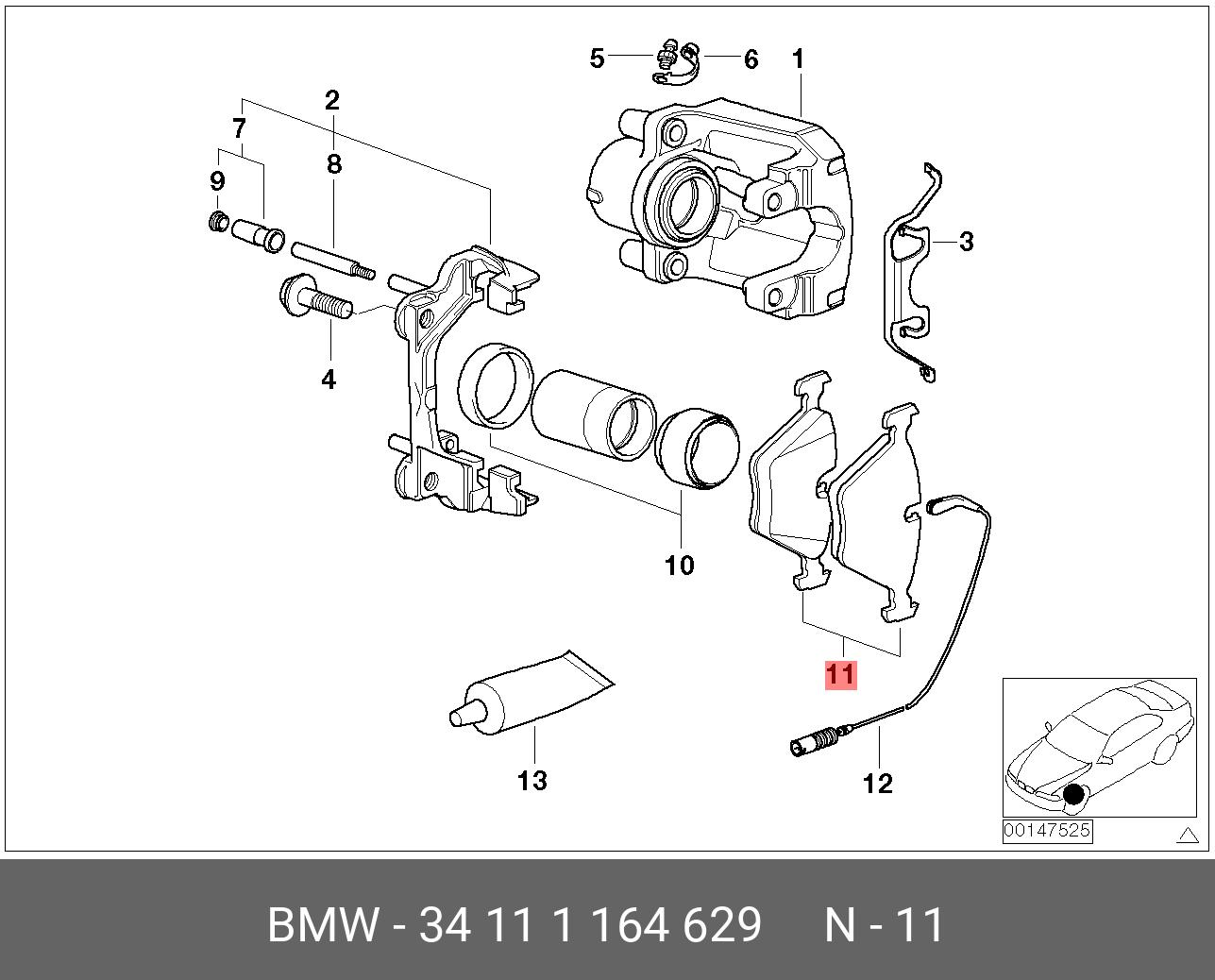 5
6
1
2
7
8
9
3
4
10
11
13
12
00147525

BMW - 34 11 1 164 629 N - 11