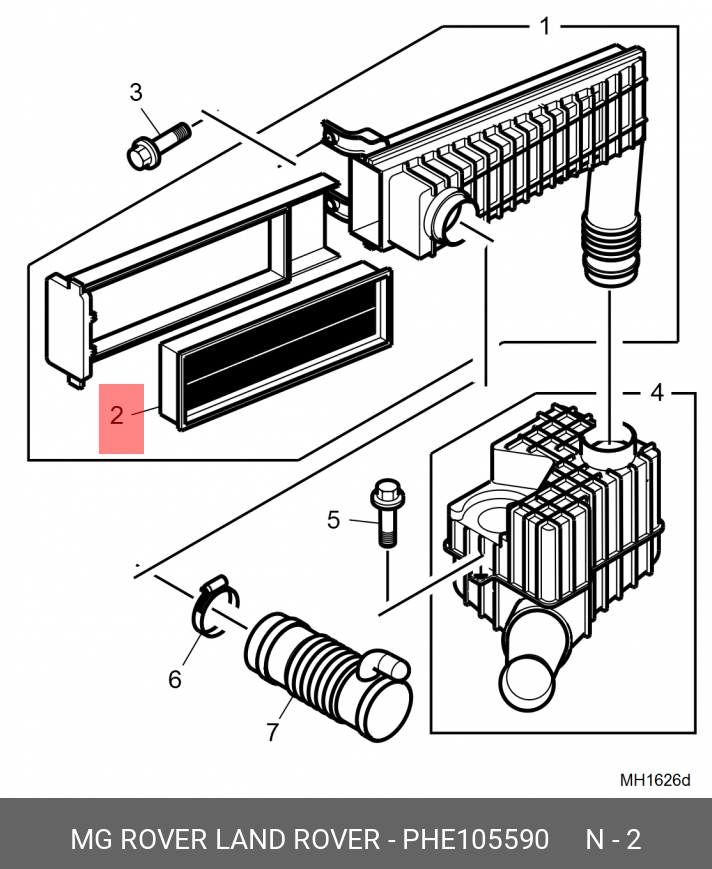 1
3
2
4
5
6
7
MH1626d

MG ROVER LAND ROVER - PHE105590 N - 2