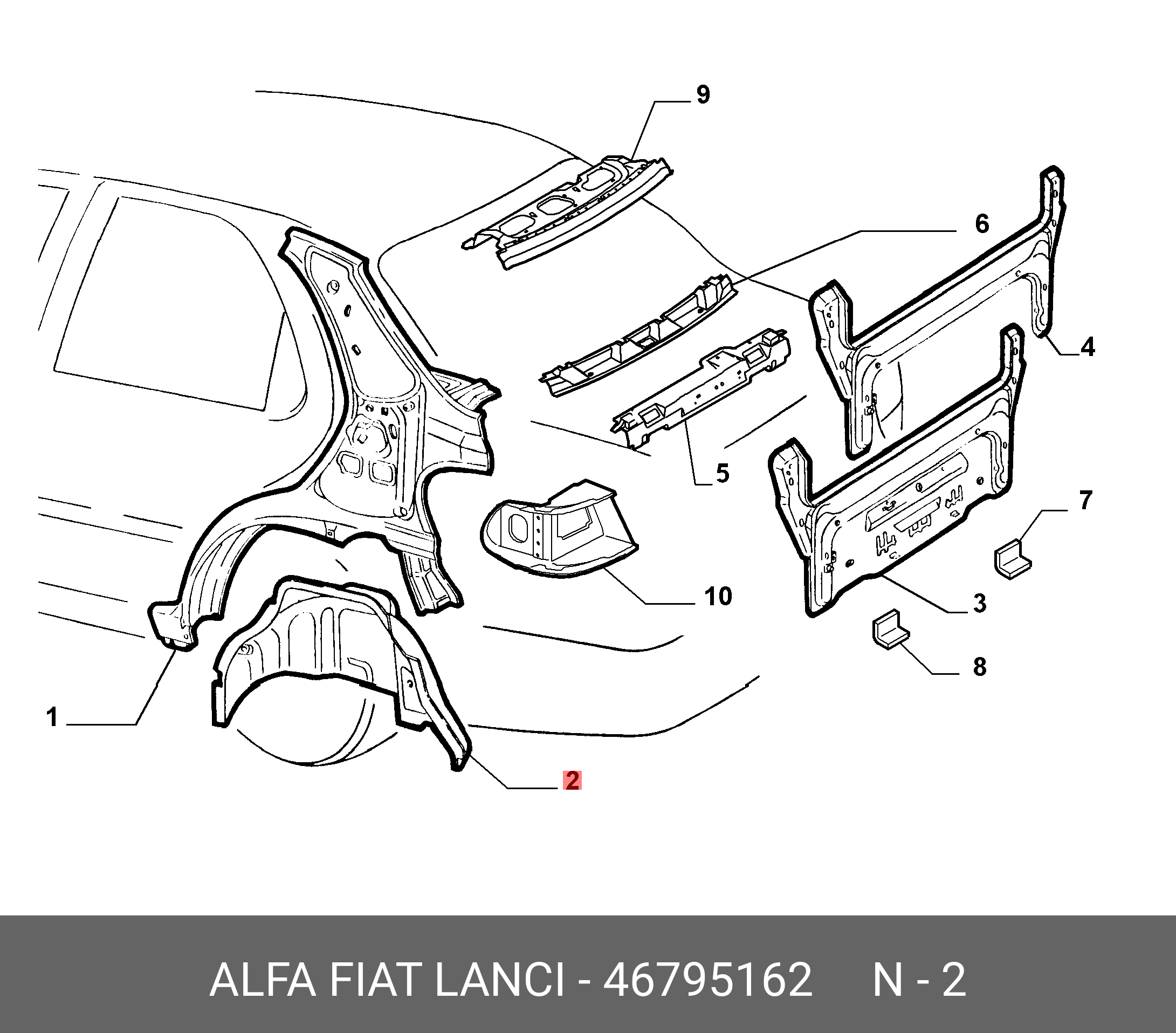 9
6
4
5
7
10
3
8
1
2

ALFA FIAT LANCI - 46795162 N - 2